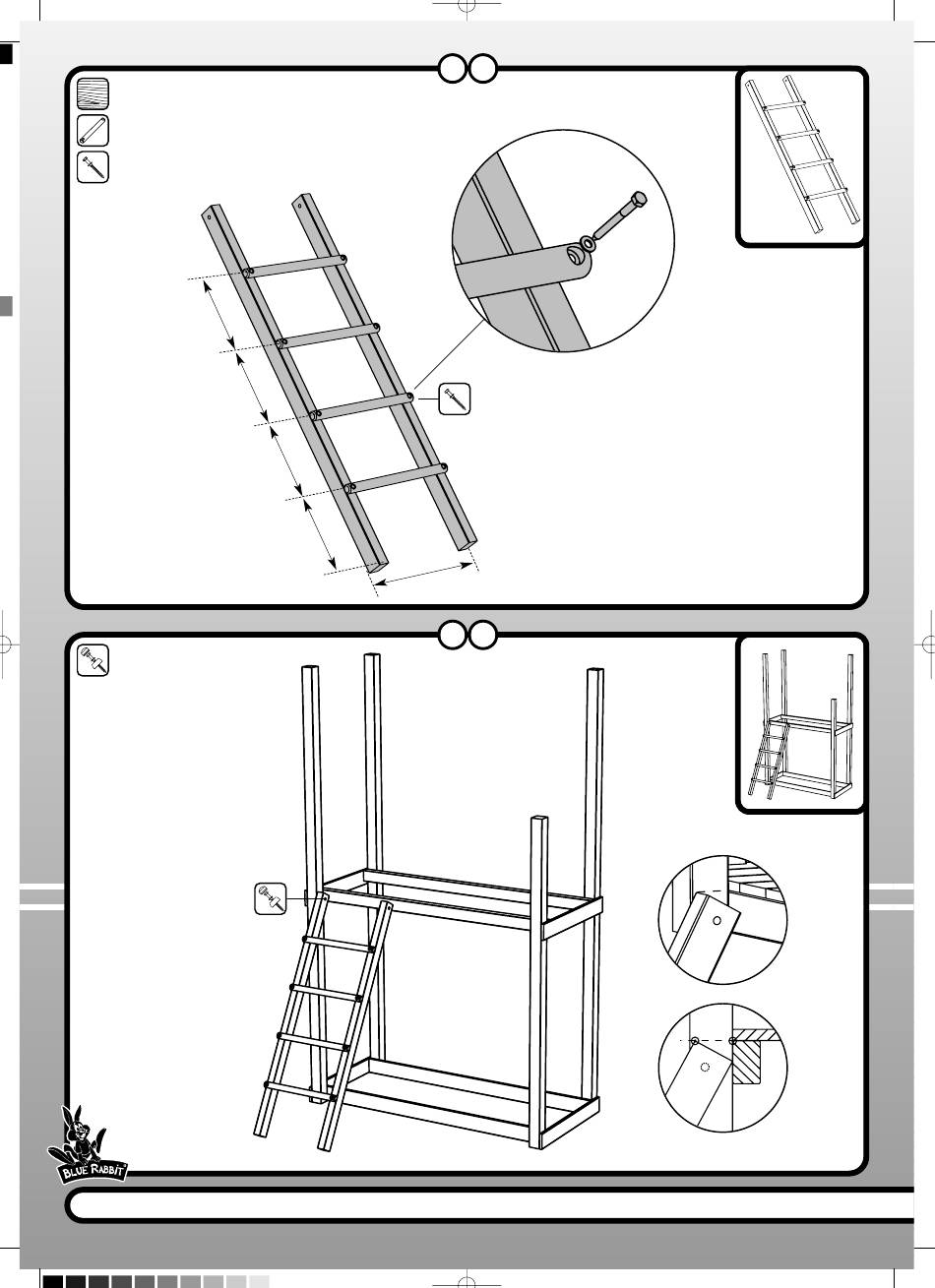 BLUE RABBIT