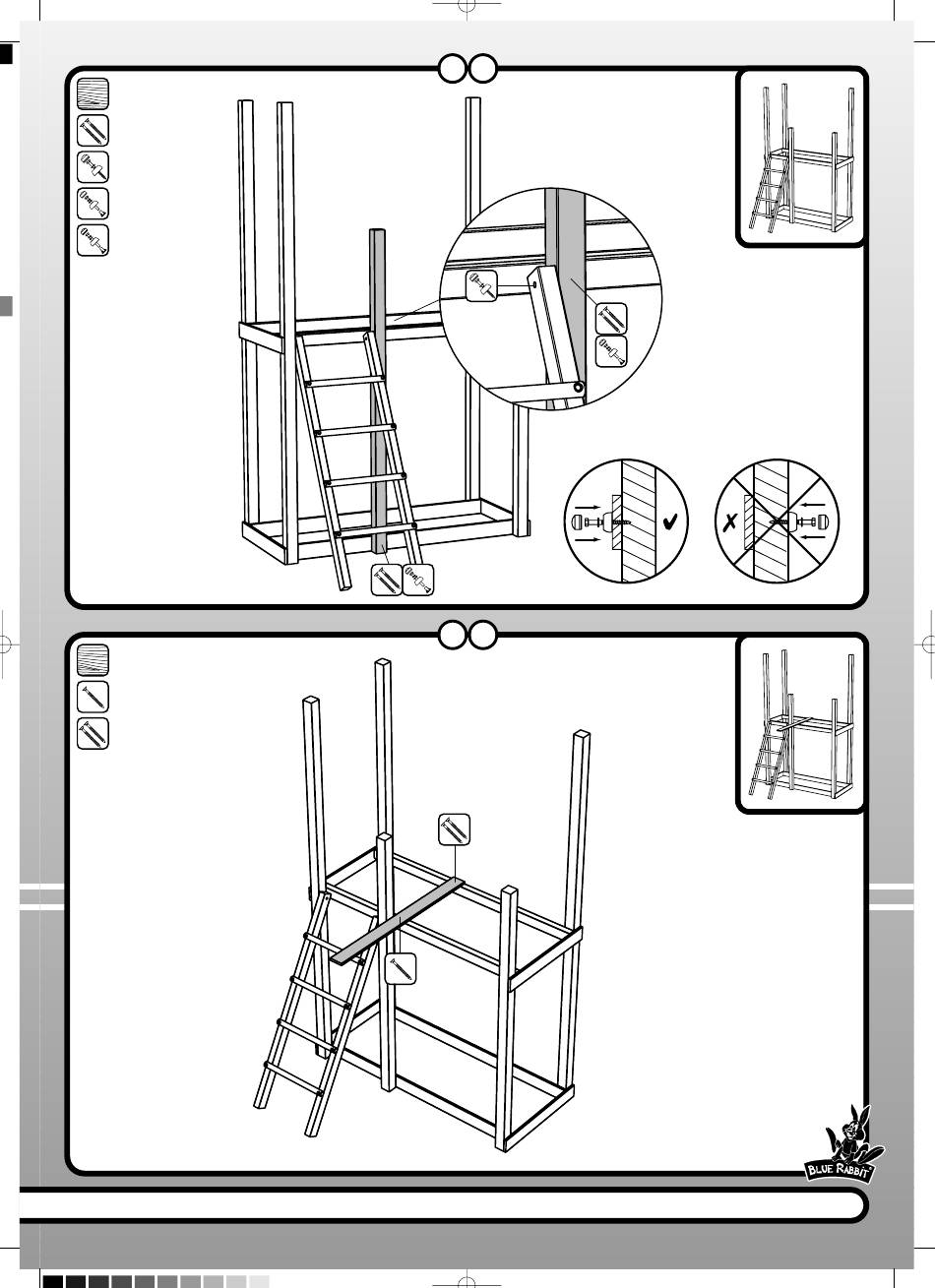 BLUE RABBIT