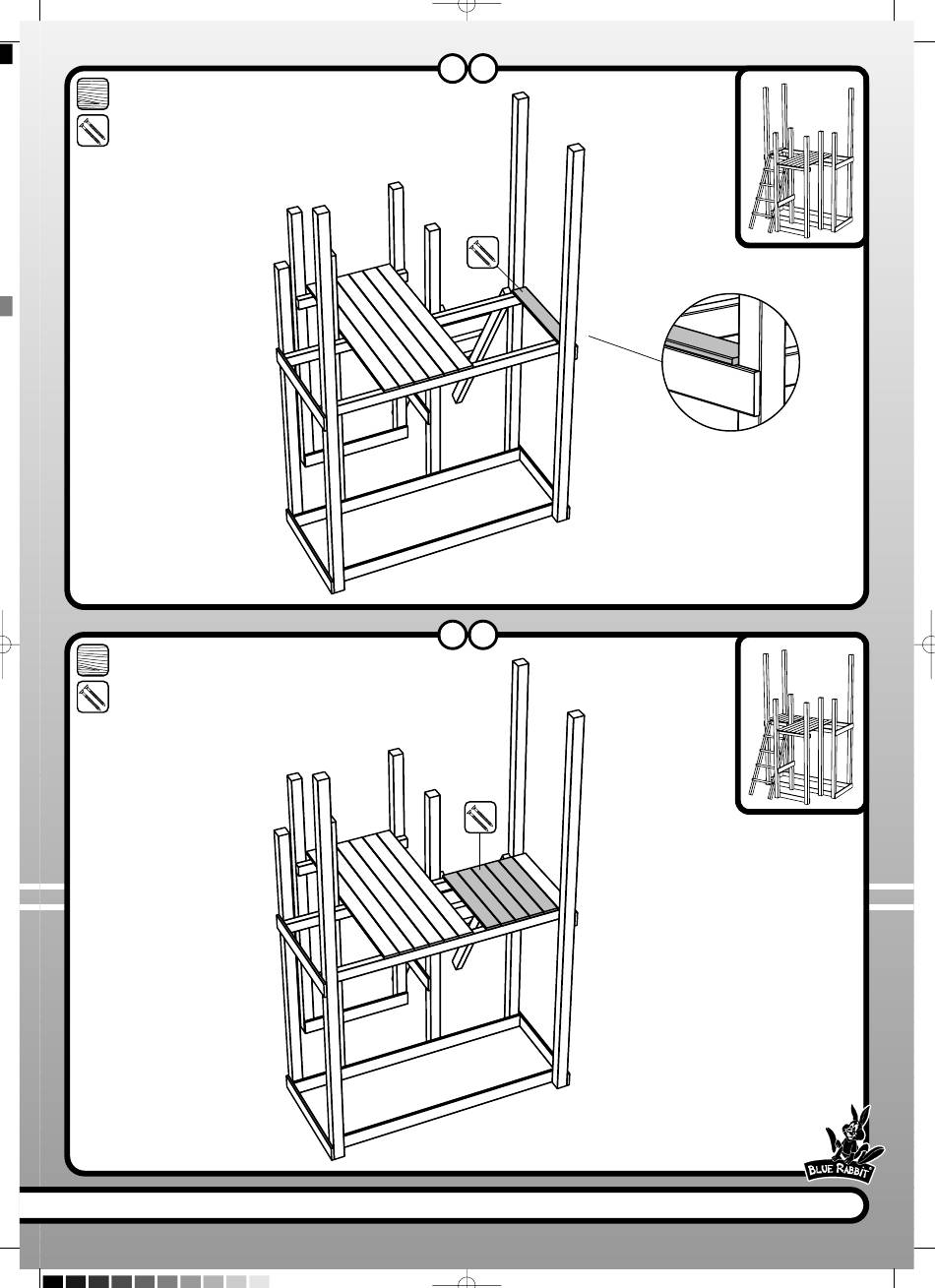 BLUE RABBIT