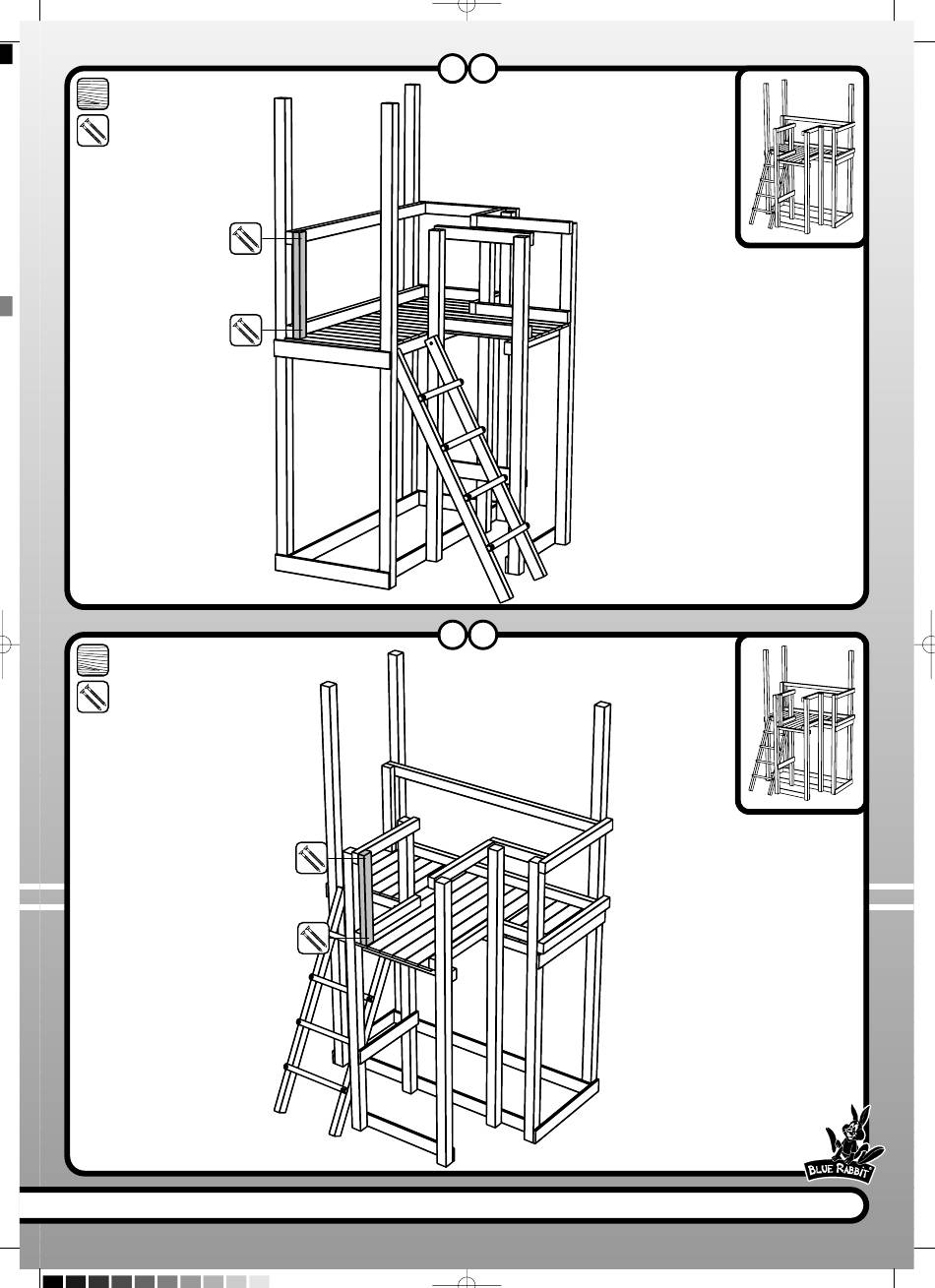 BLUE RABBIT