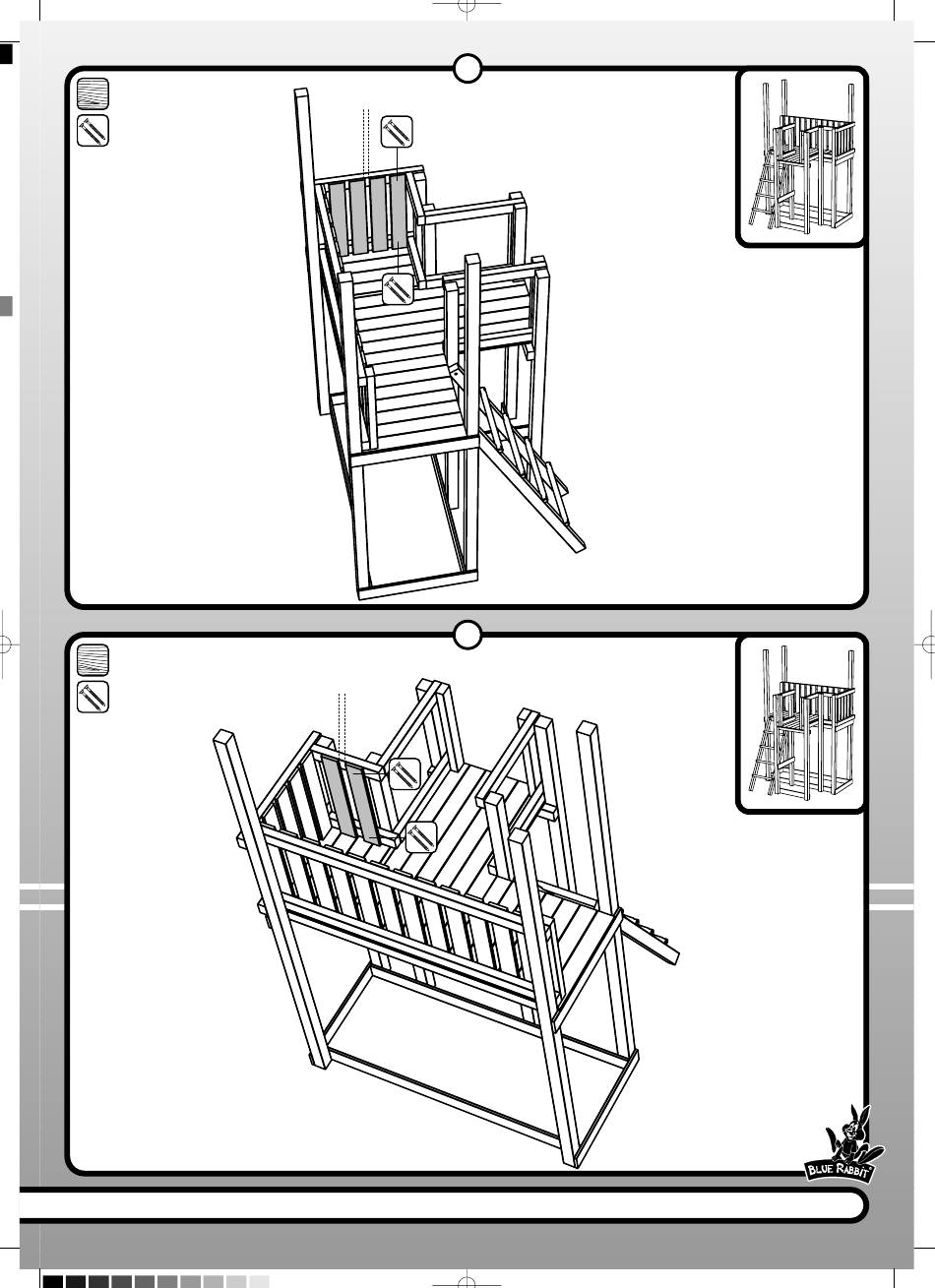 BLUE RABBIT