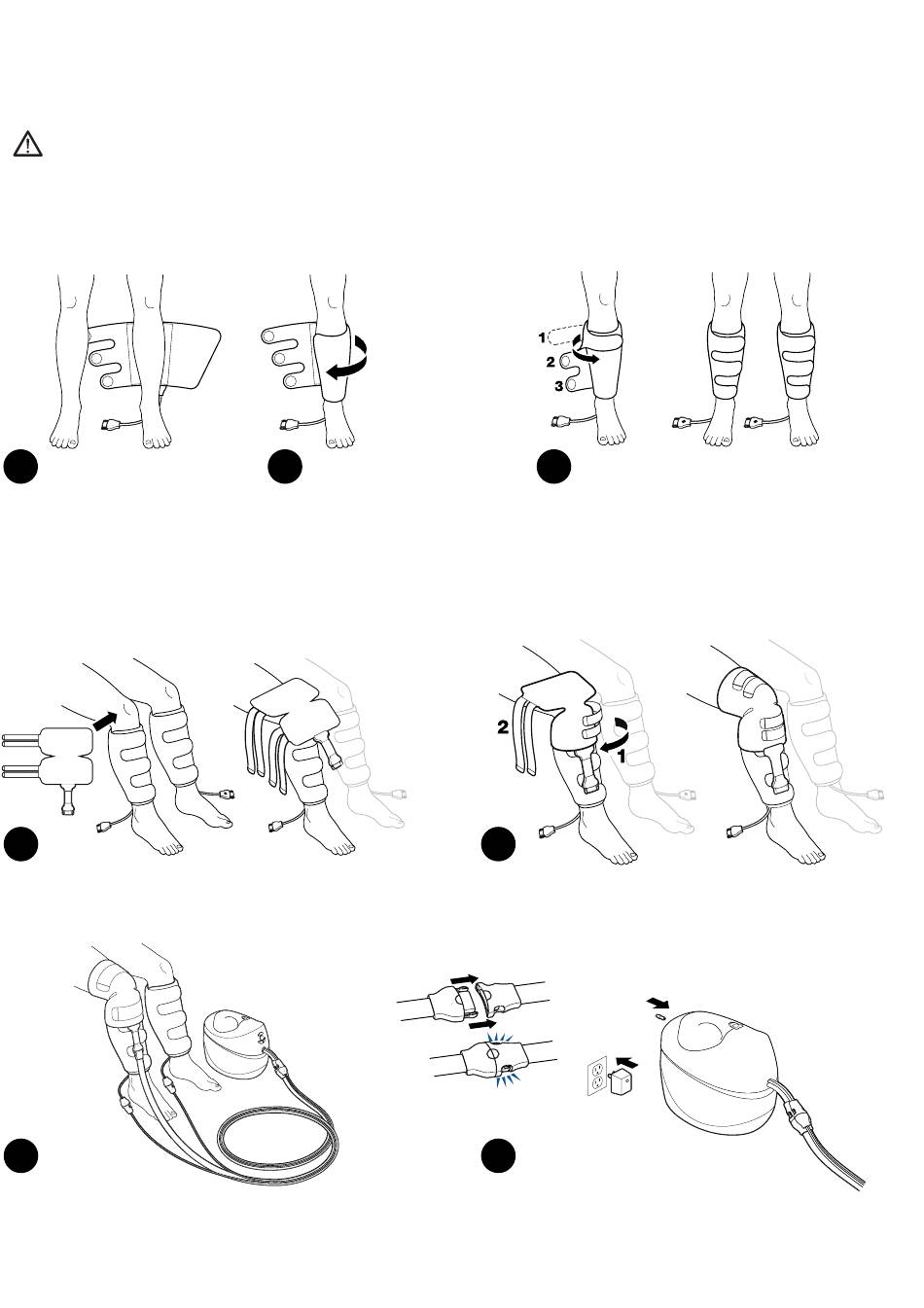 1
2
3

2
1