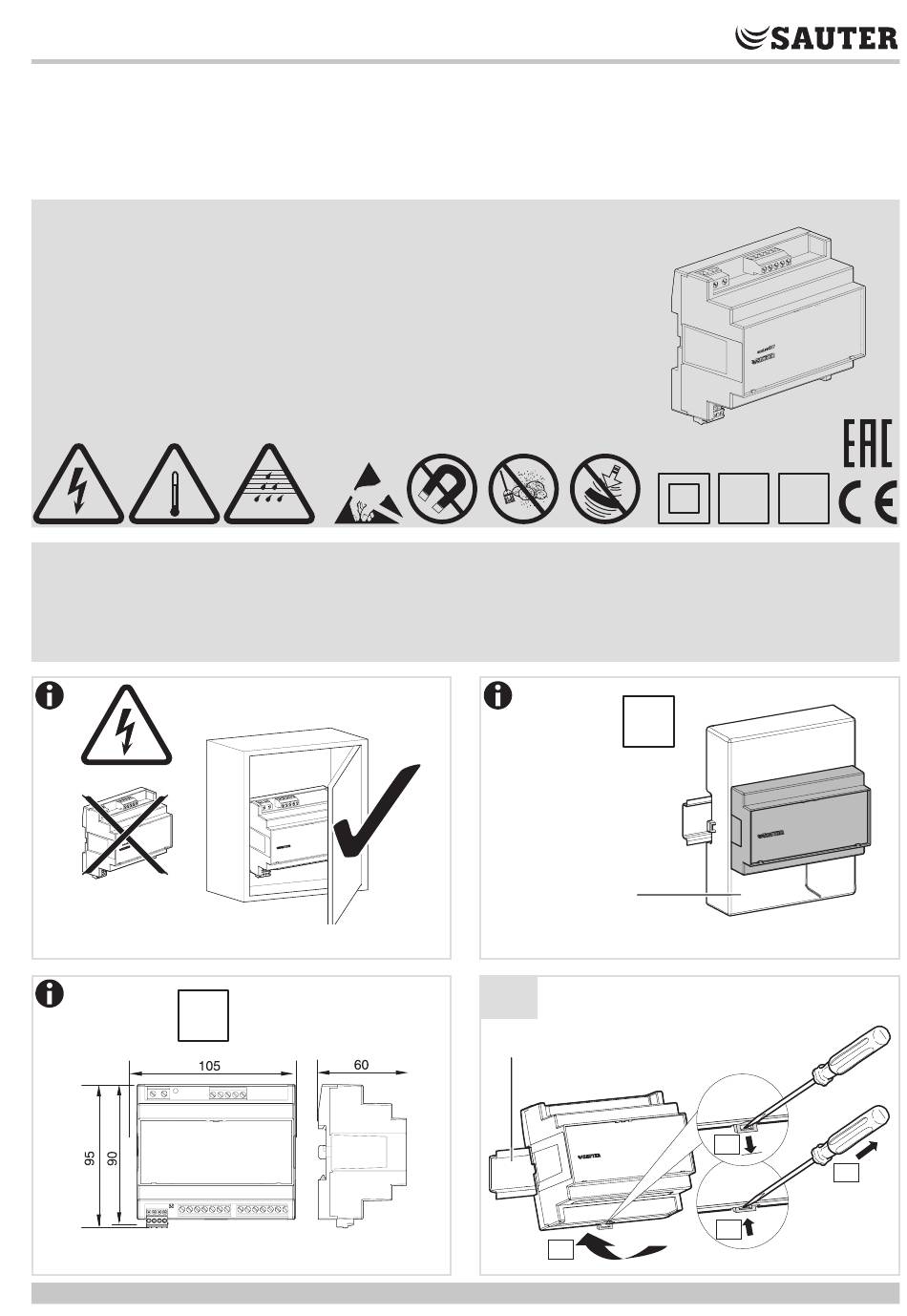 SAUTER

EAC
CE

105
60
95
90