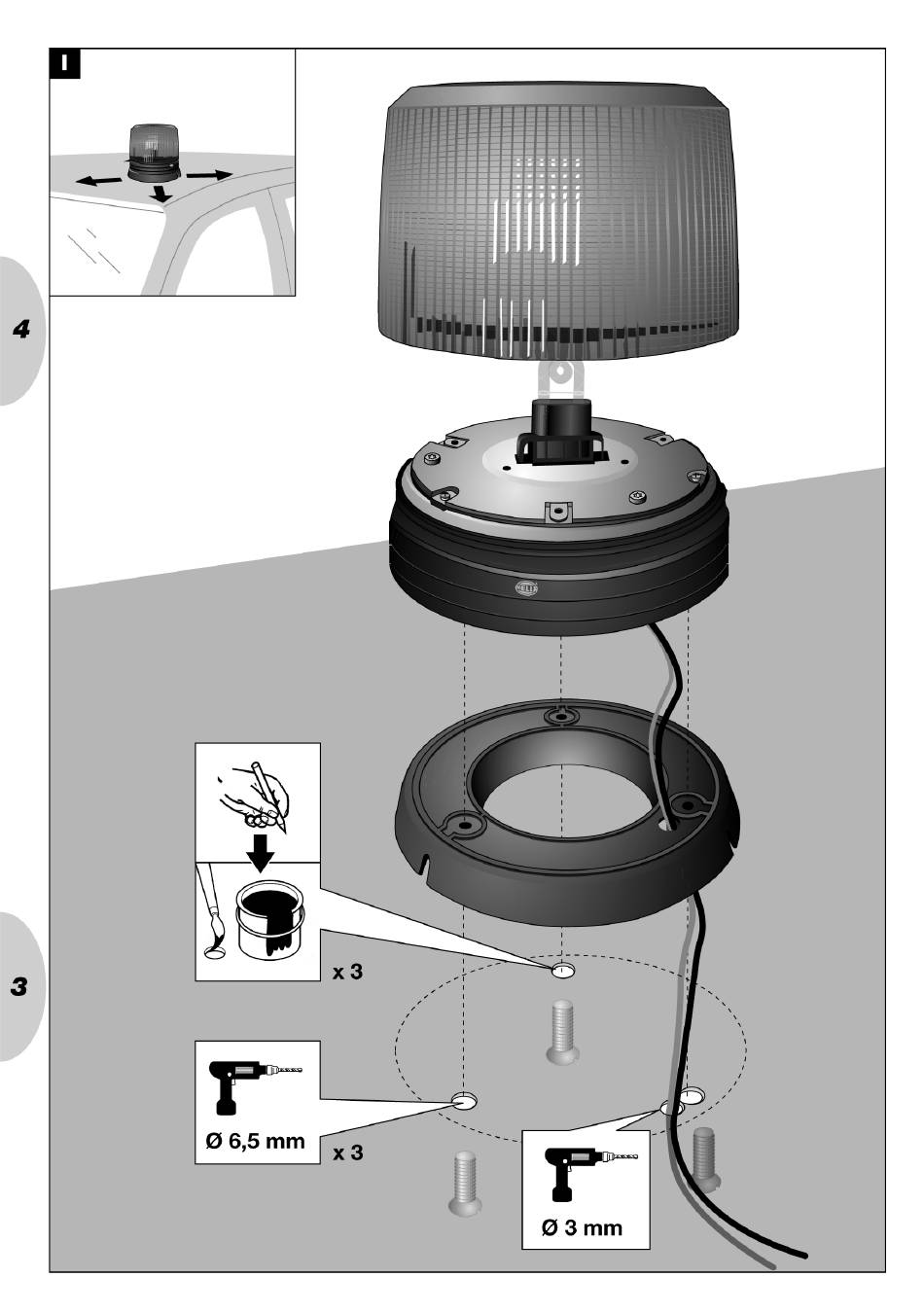 I

4

HELLA

x 3

3

Ø 6,5 mm

x 3

Ø 3 mm