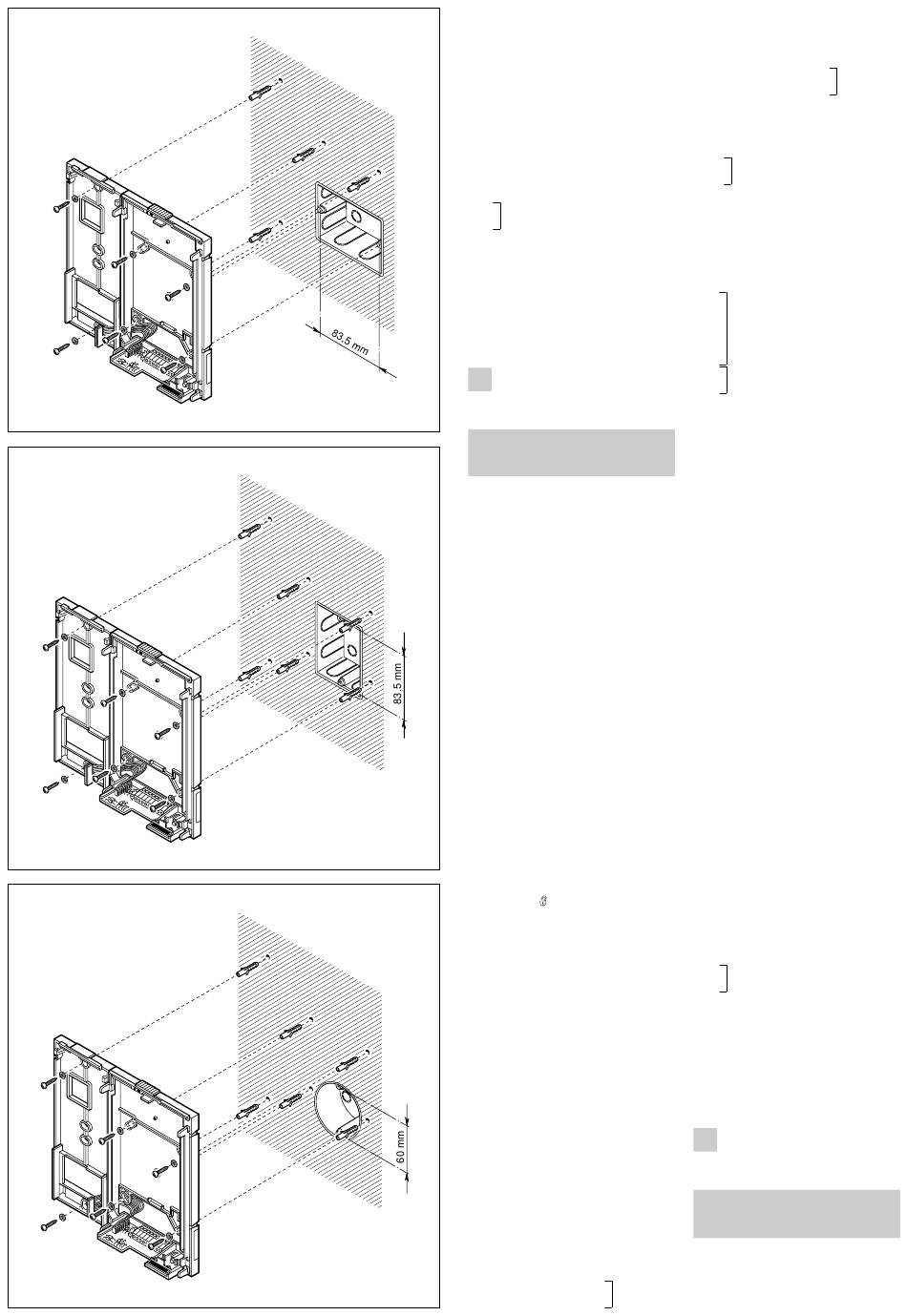 83,5 mm

83,5 mm

60 mm