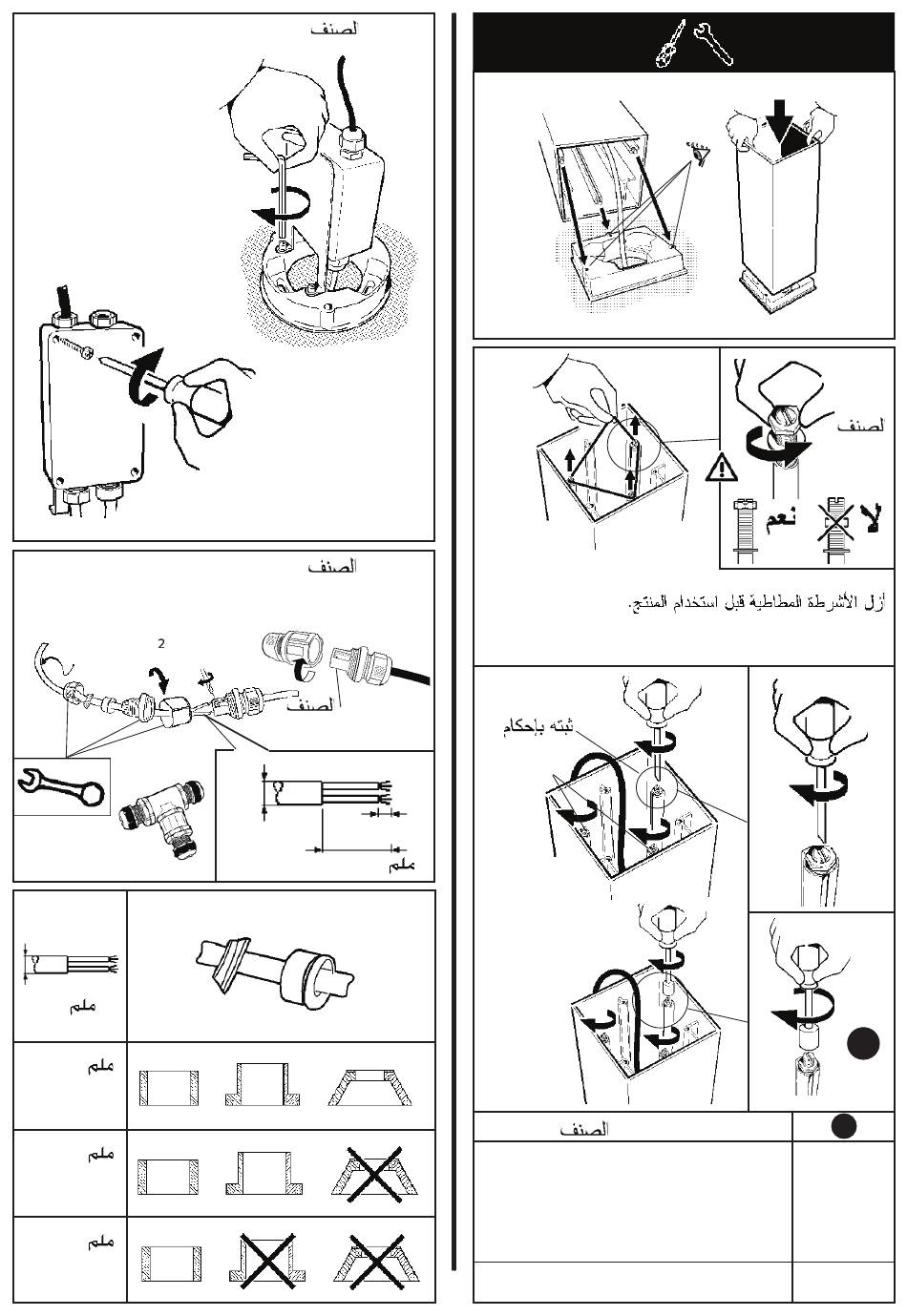 لصنف

الصنف

2

لصنف

ملم

ملم

ملم

ملم

ملم

لصنف

نعم

لا

أزل الأشرطة المطاطية قبل استخدام المنتج.

ثبته بإحكام

الصنف