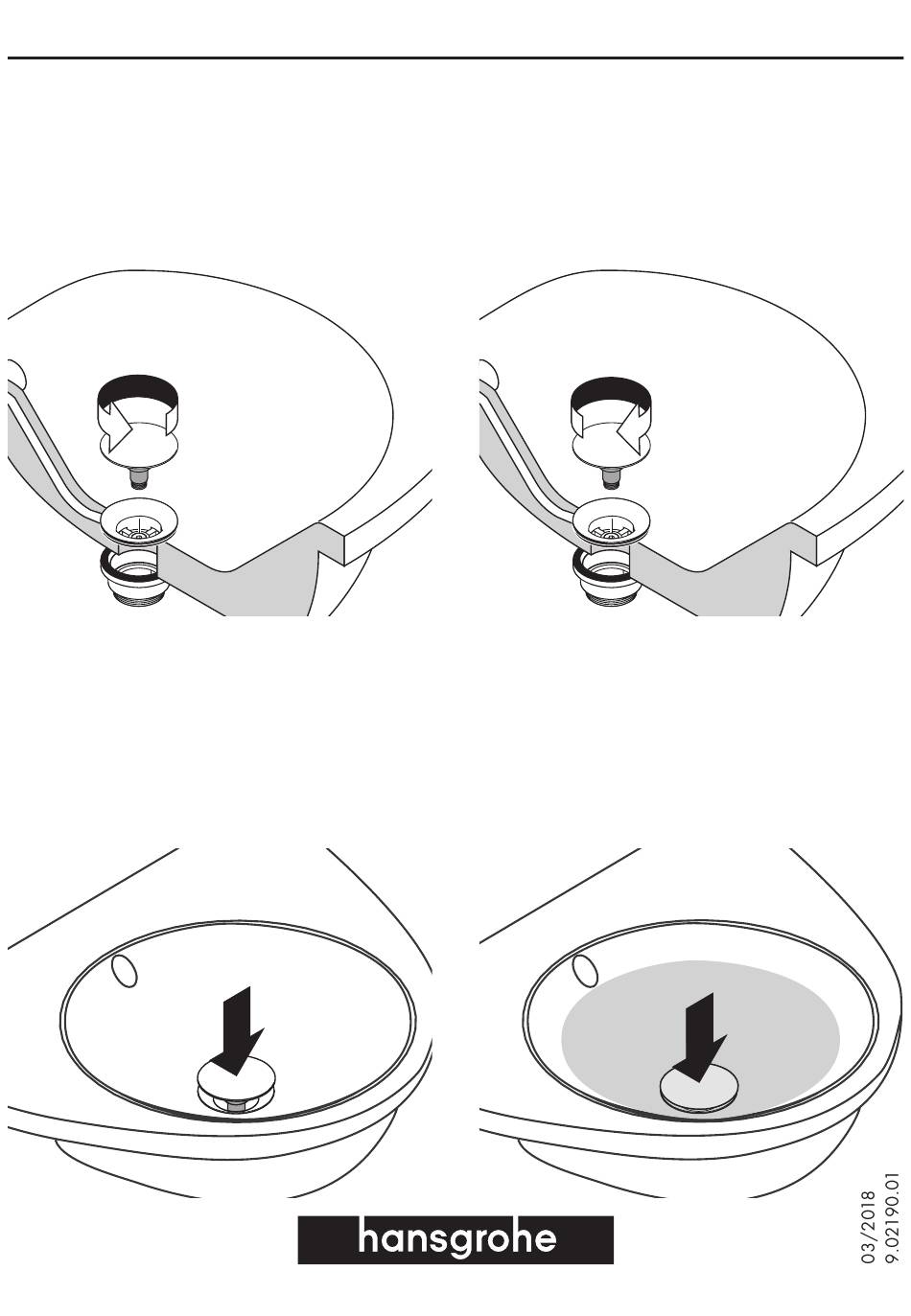 hansgrohe

03/2018
9.02190.01