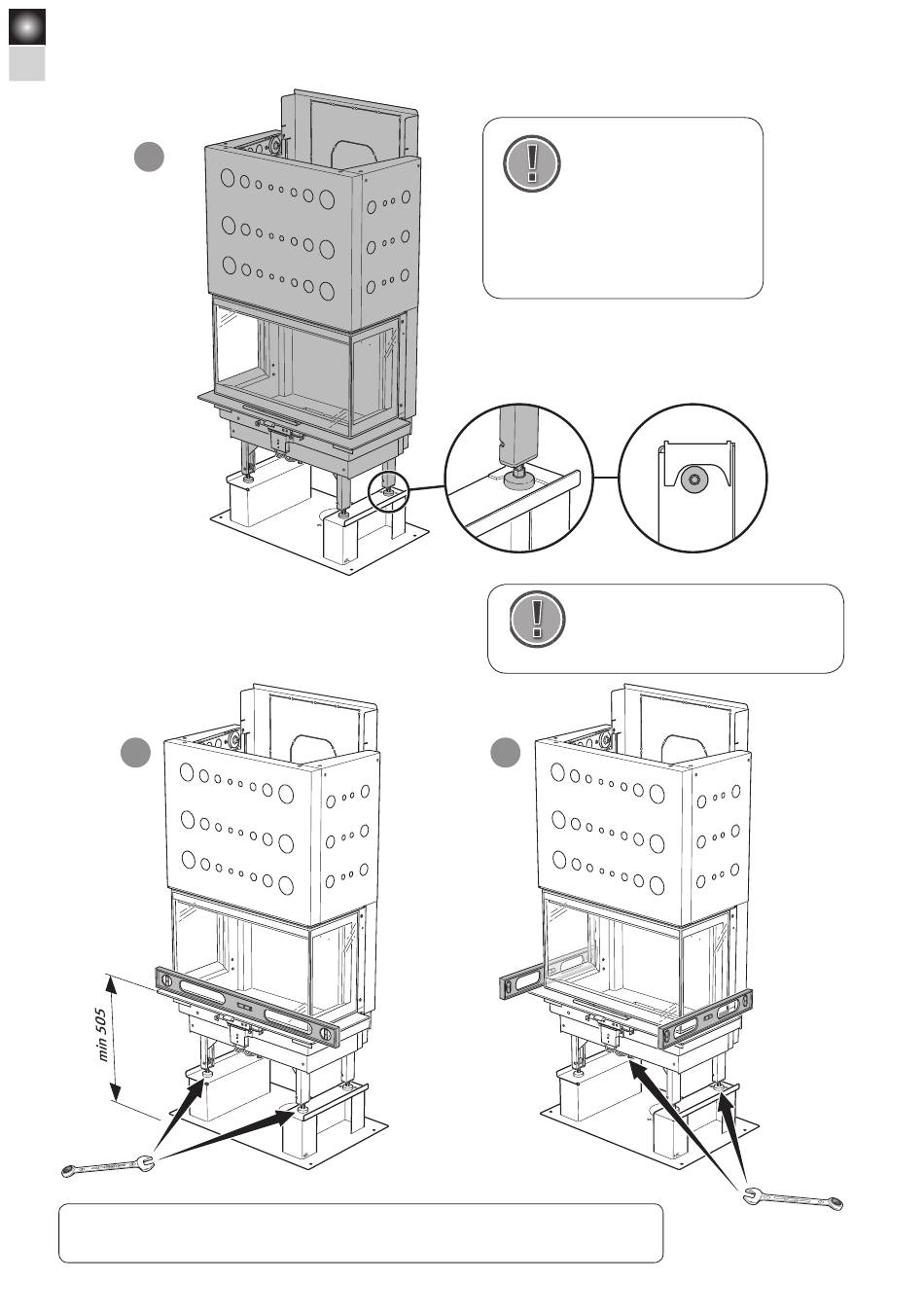 min 505