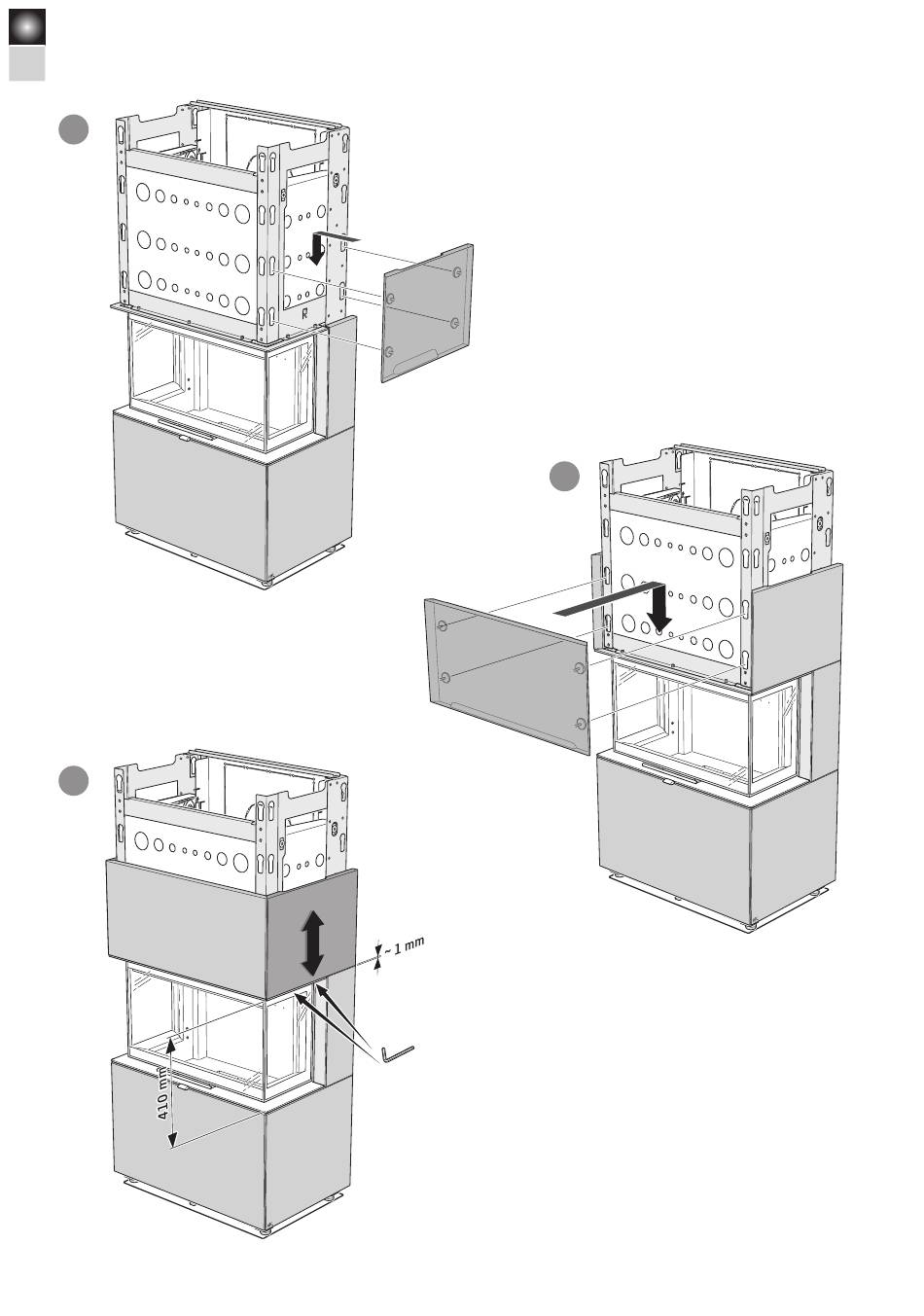 R

~ 1 mm

410 mm