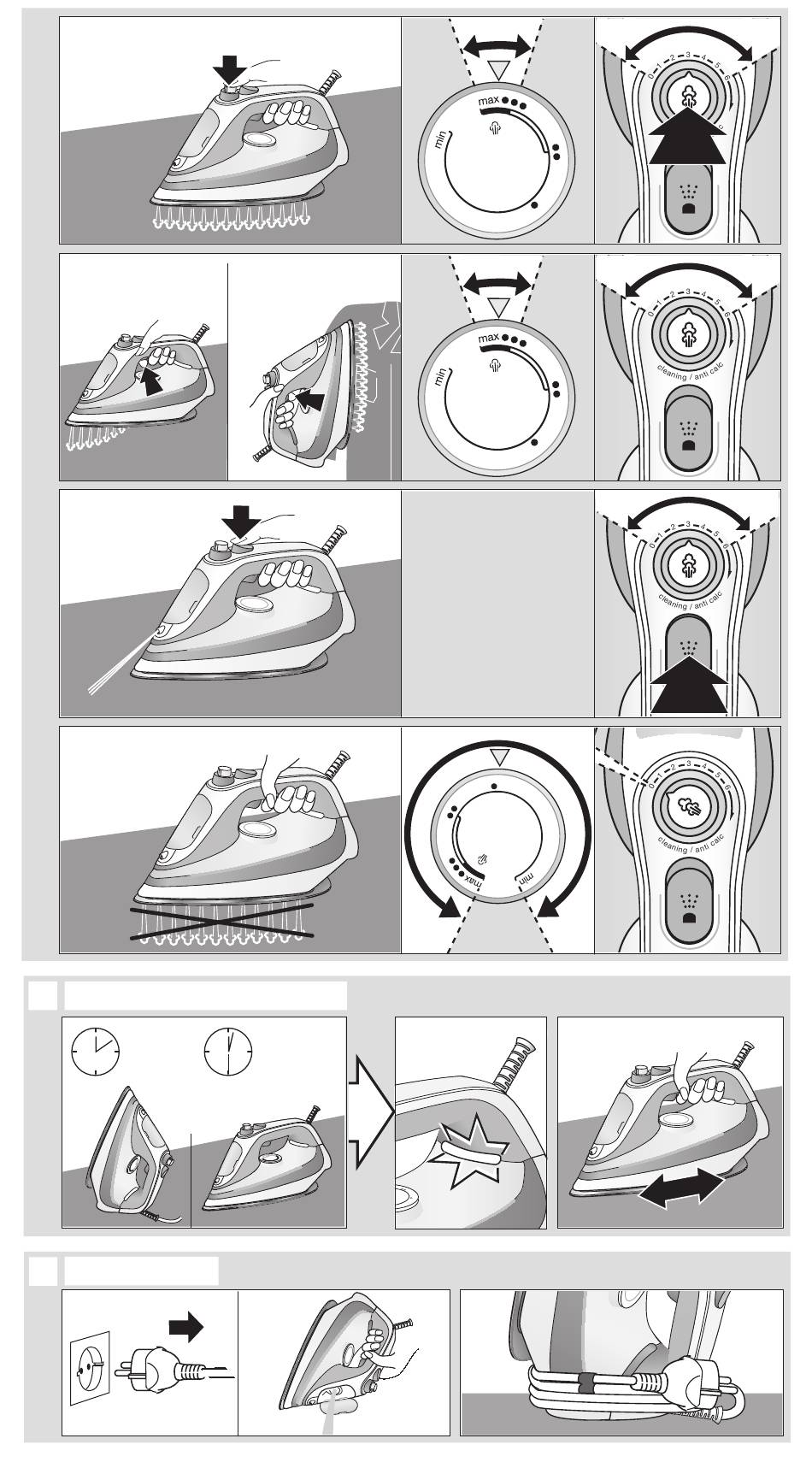 max
min
0 1 2 3 4 5 6
max
min
0 1 2 3 4 5 6
cleaning / anti calc
0 1 2 3 4 5 6
cleaning / anti calc
max
min
0 1 2 3 4 5 6
cleaning / anti calc