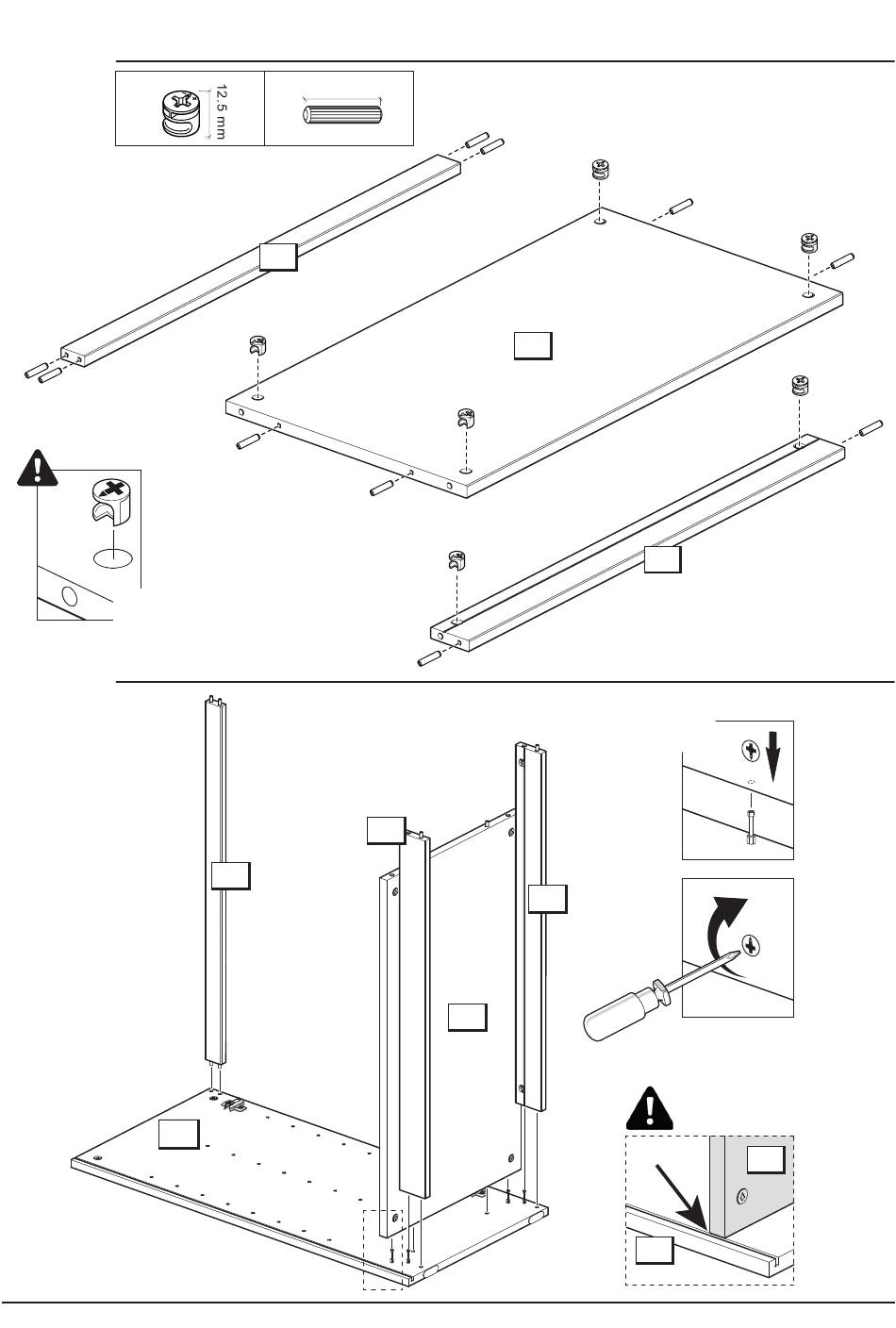 12.5 mm