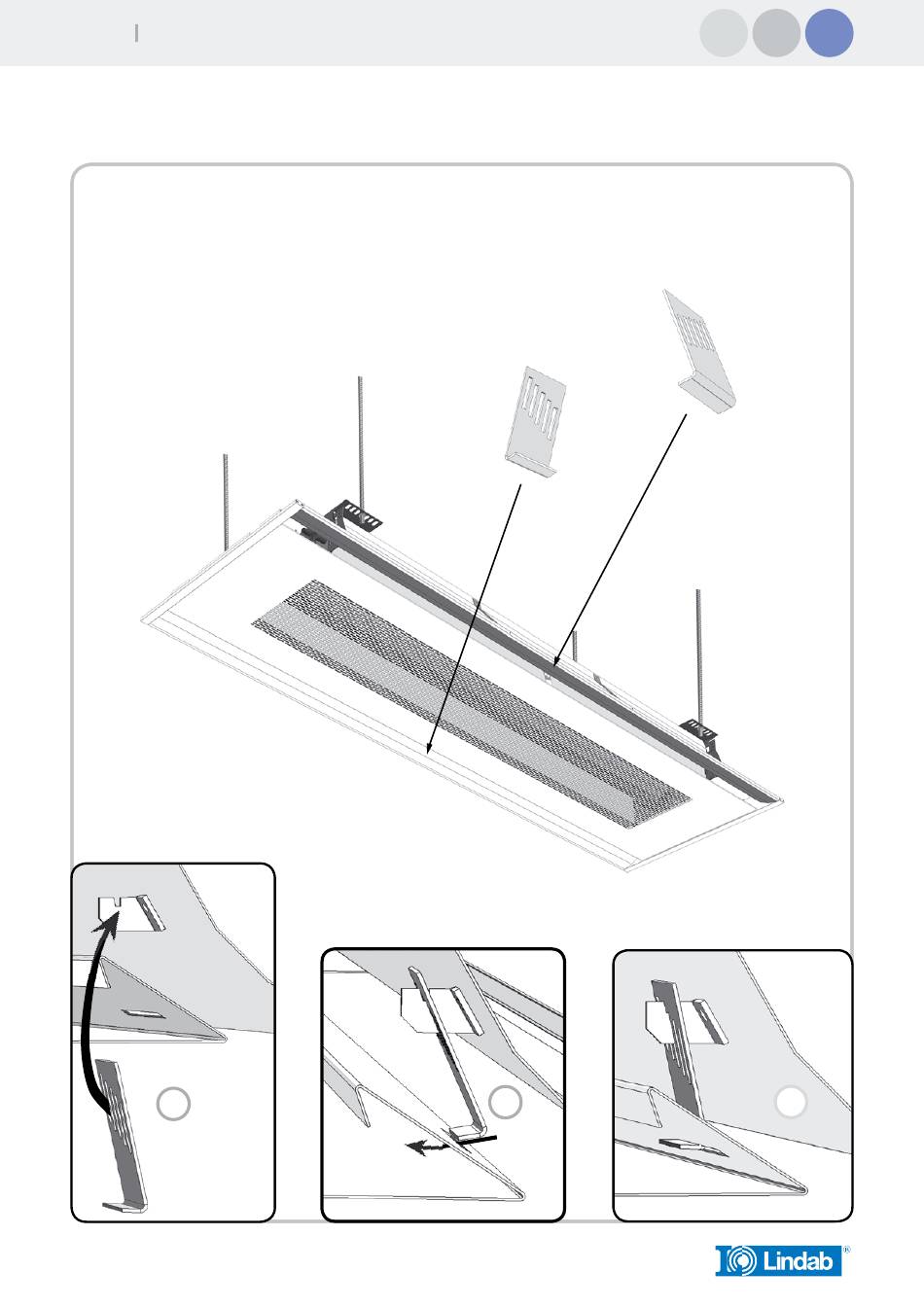 Lindab®