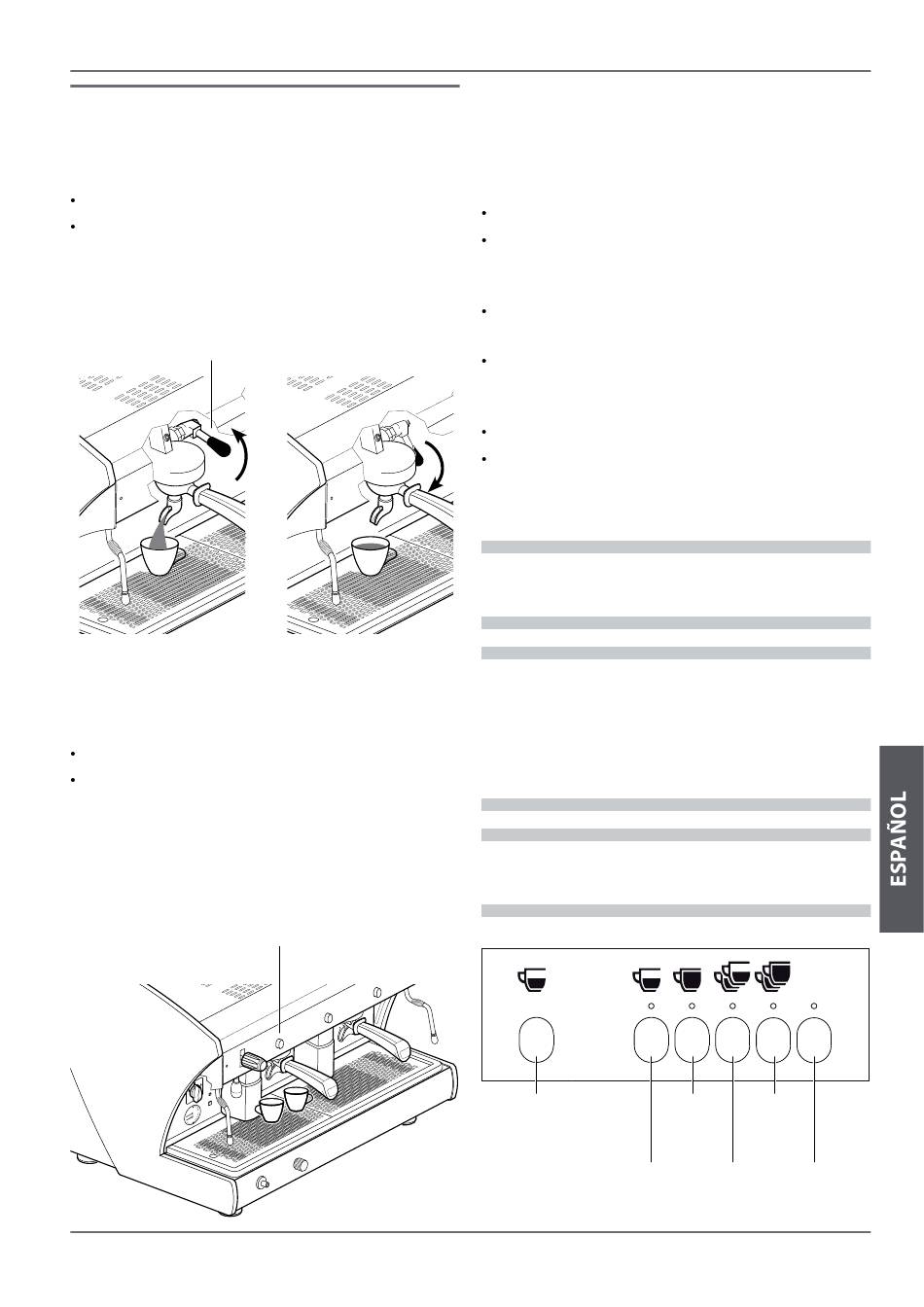 ESPAÑOL