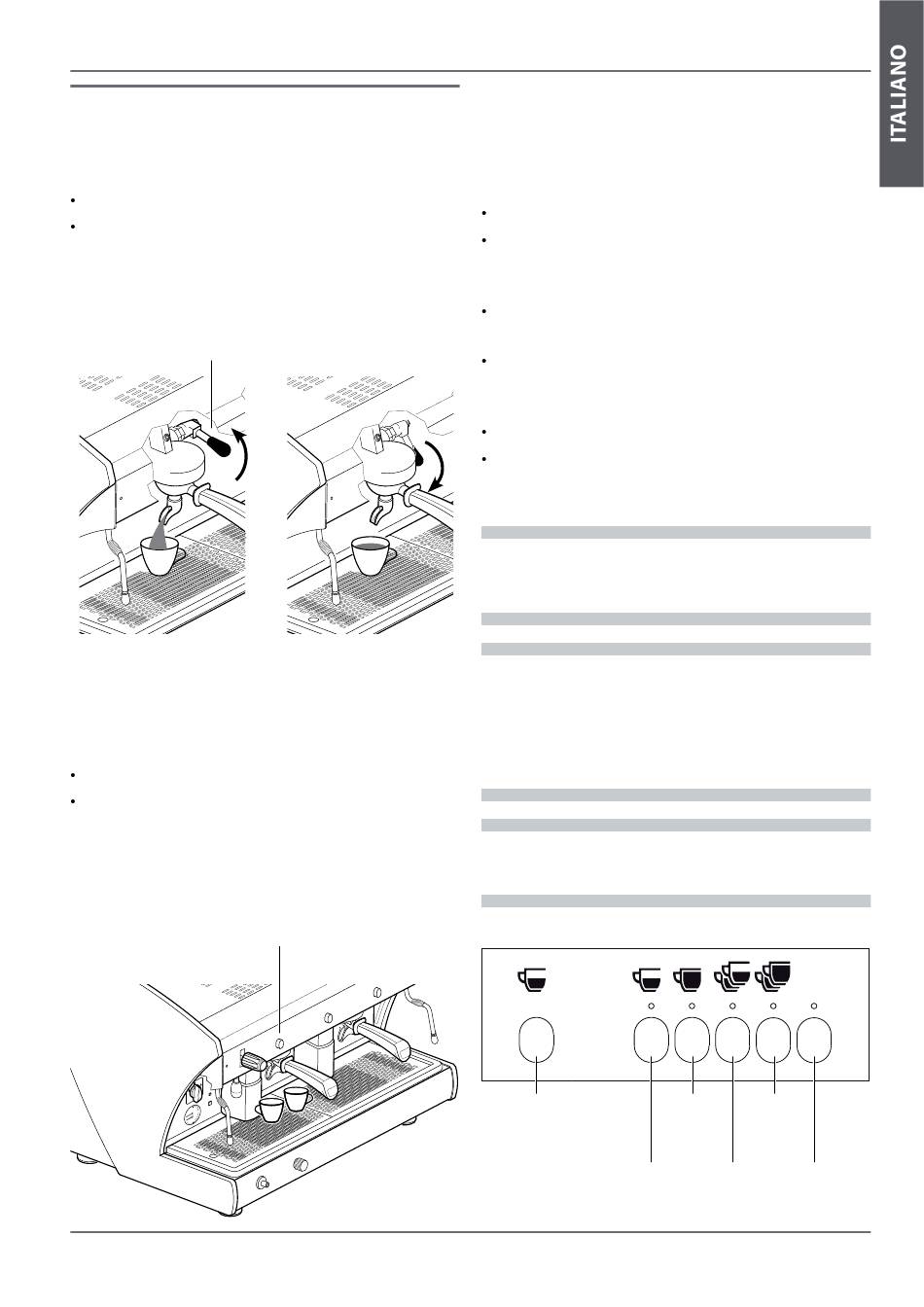 ITALIANO