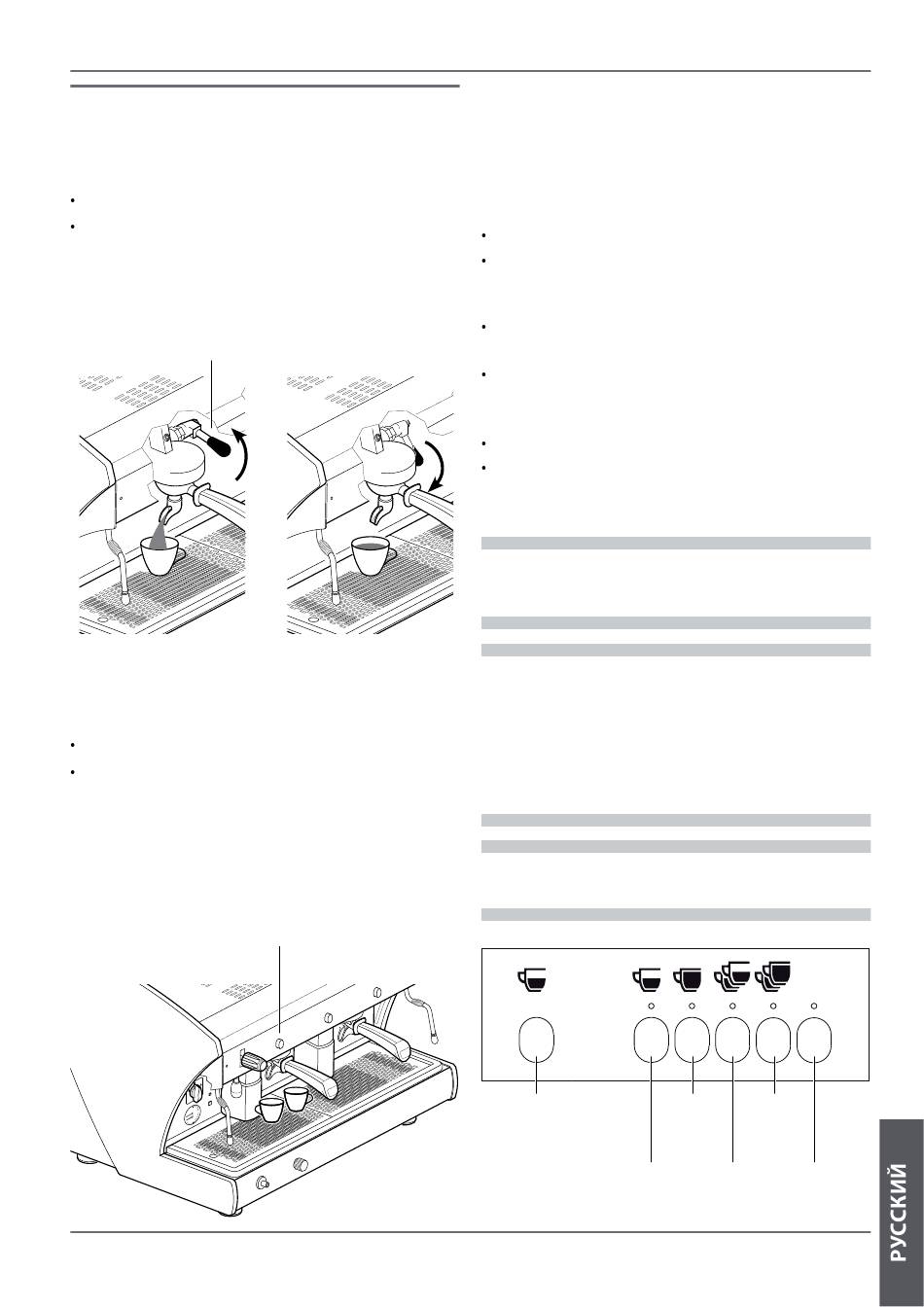 РУССКИЙ