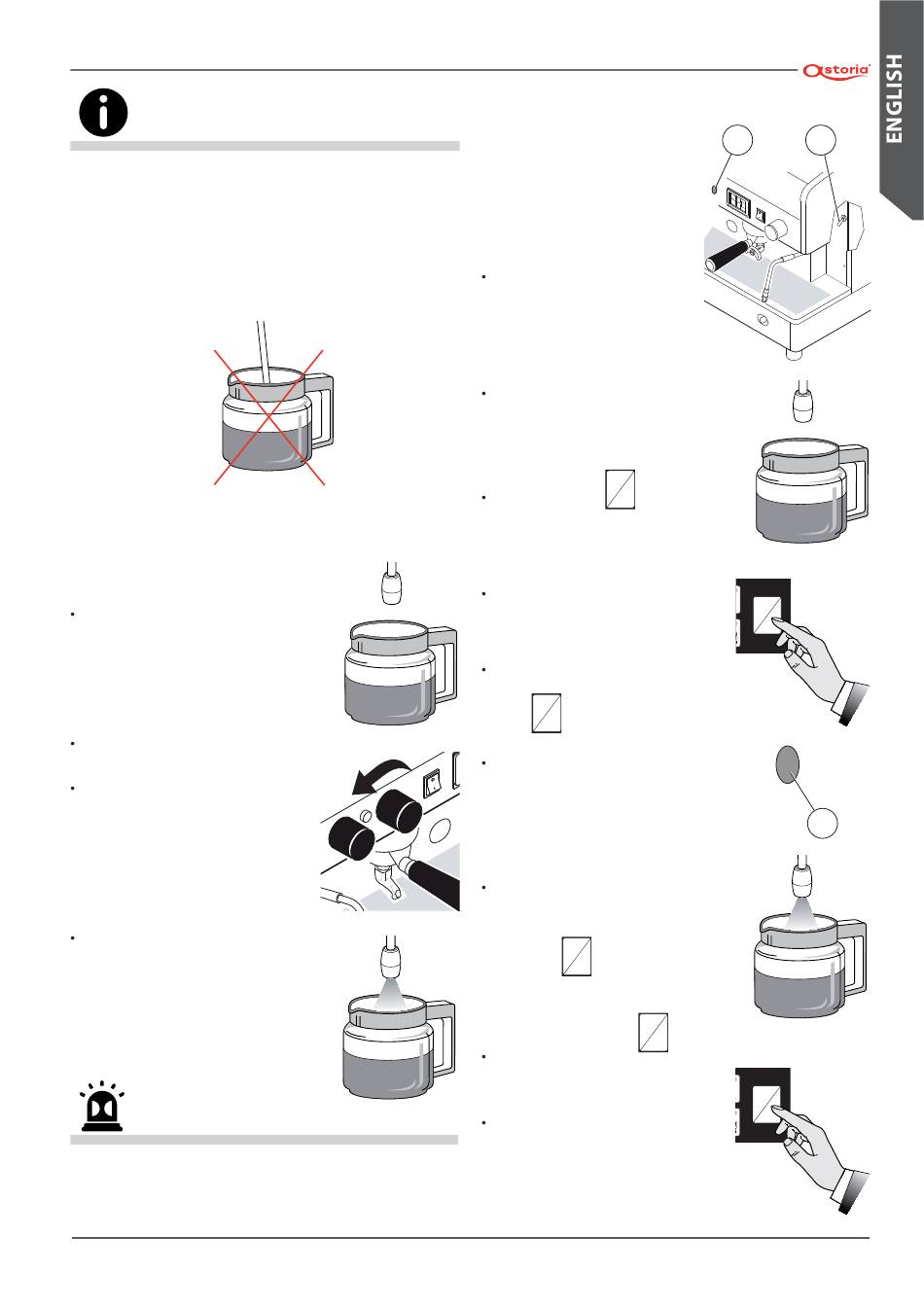 astoria

ENGLISH