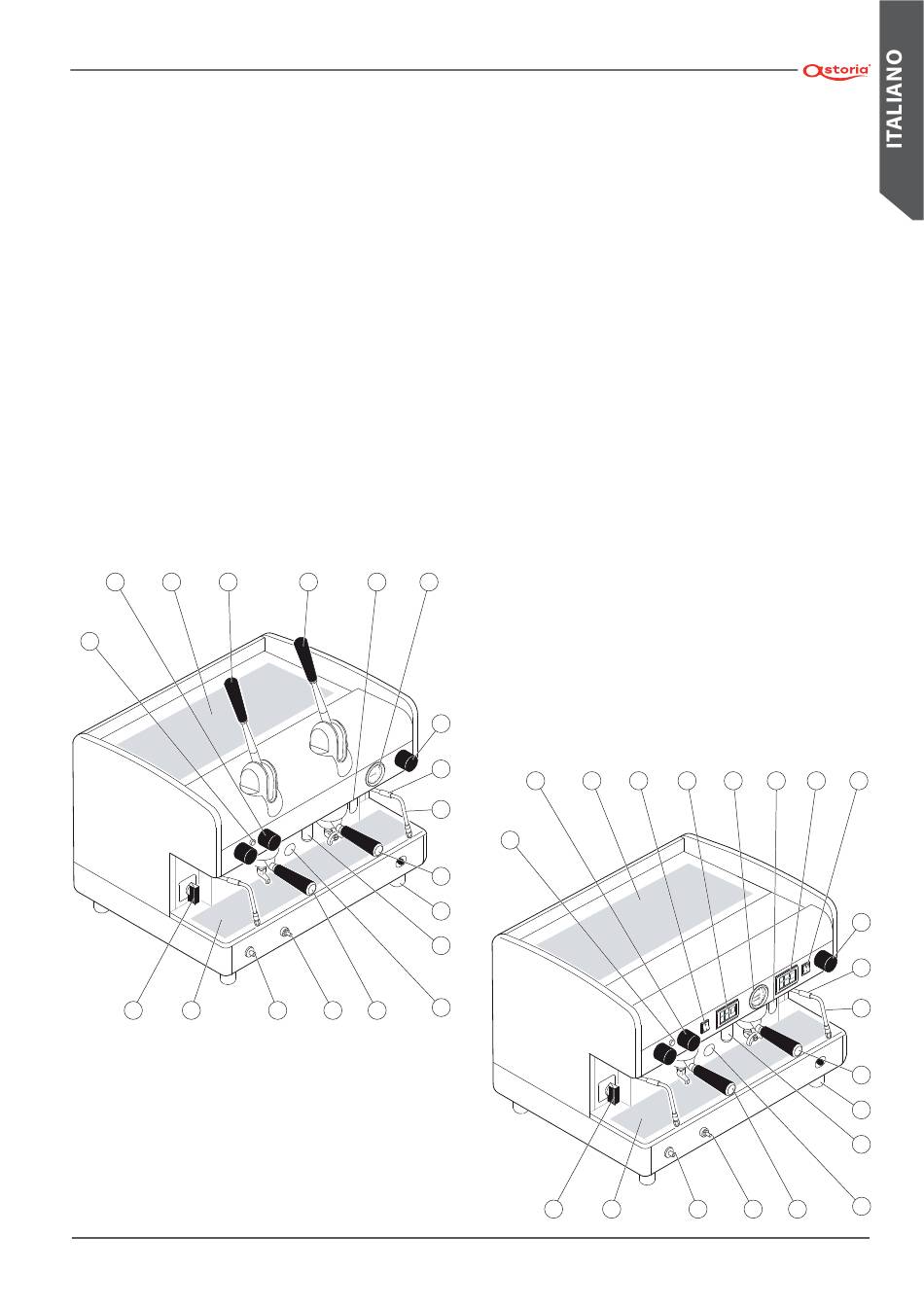 astoria

ITALIANO