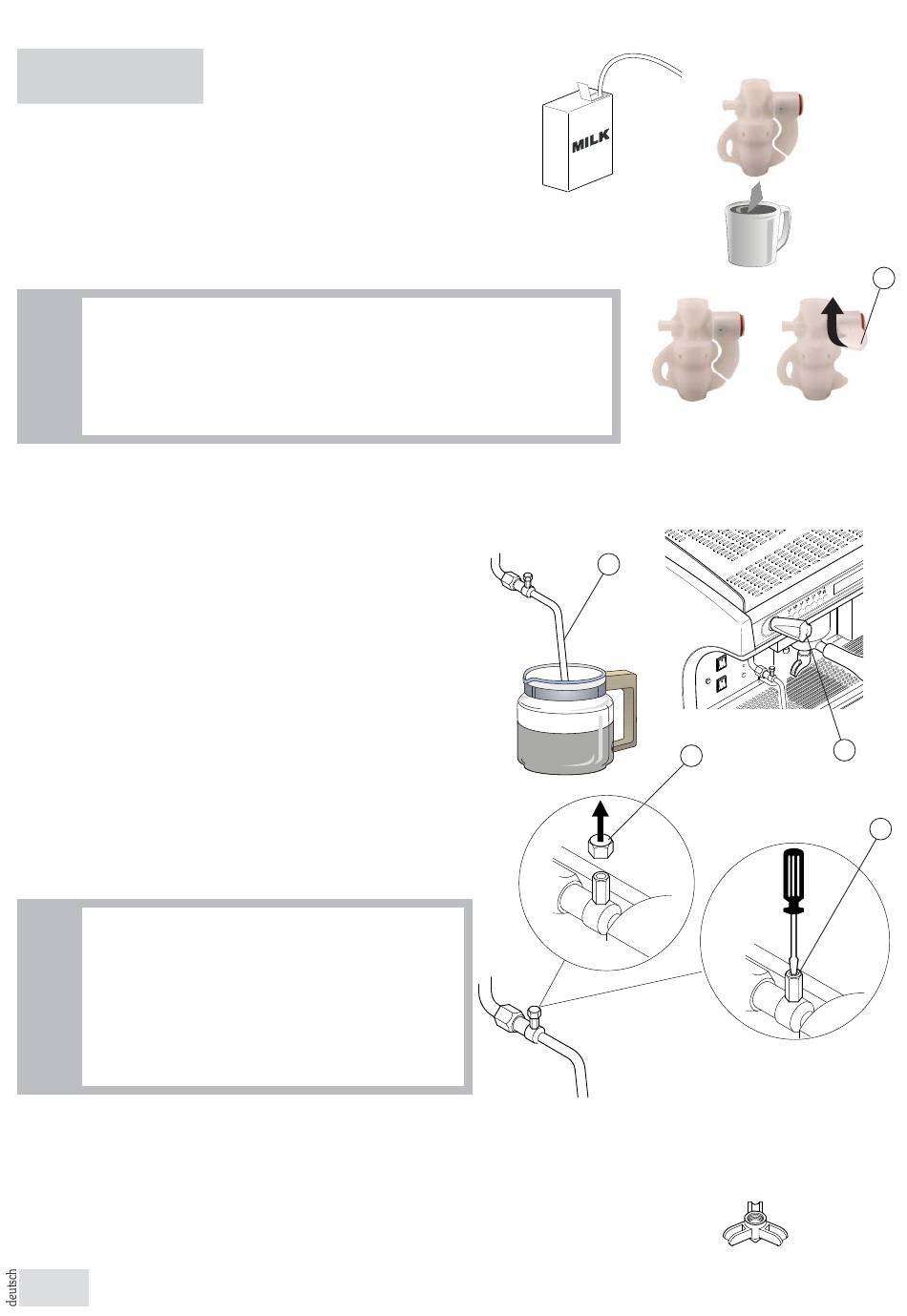 MILK

deutsch