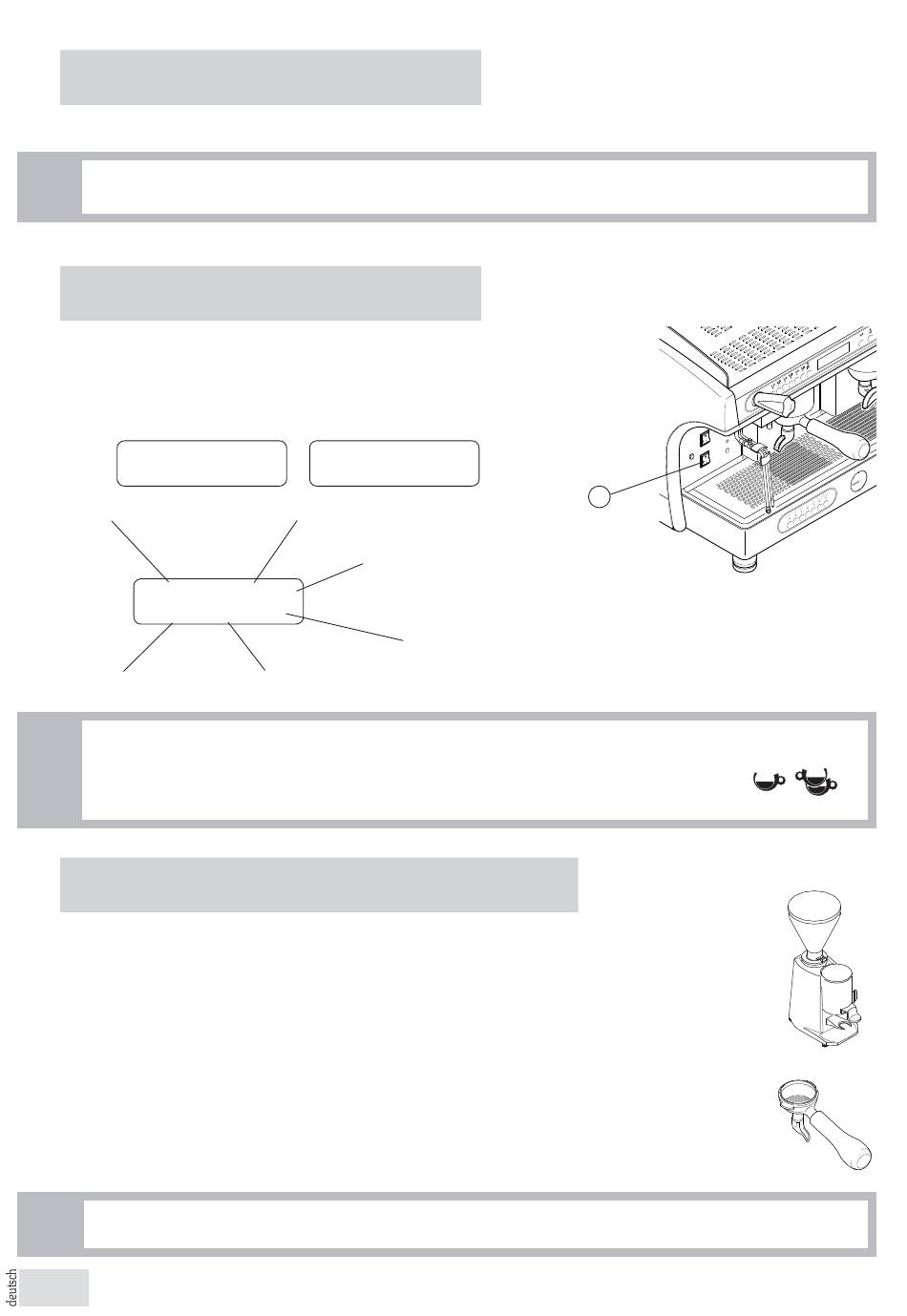 deutsch