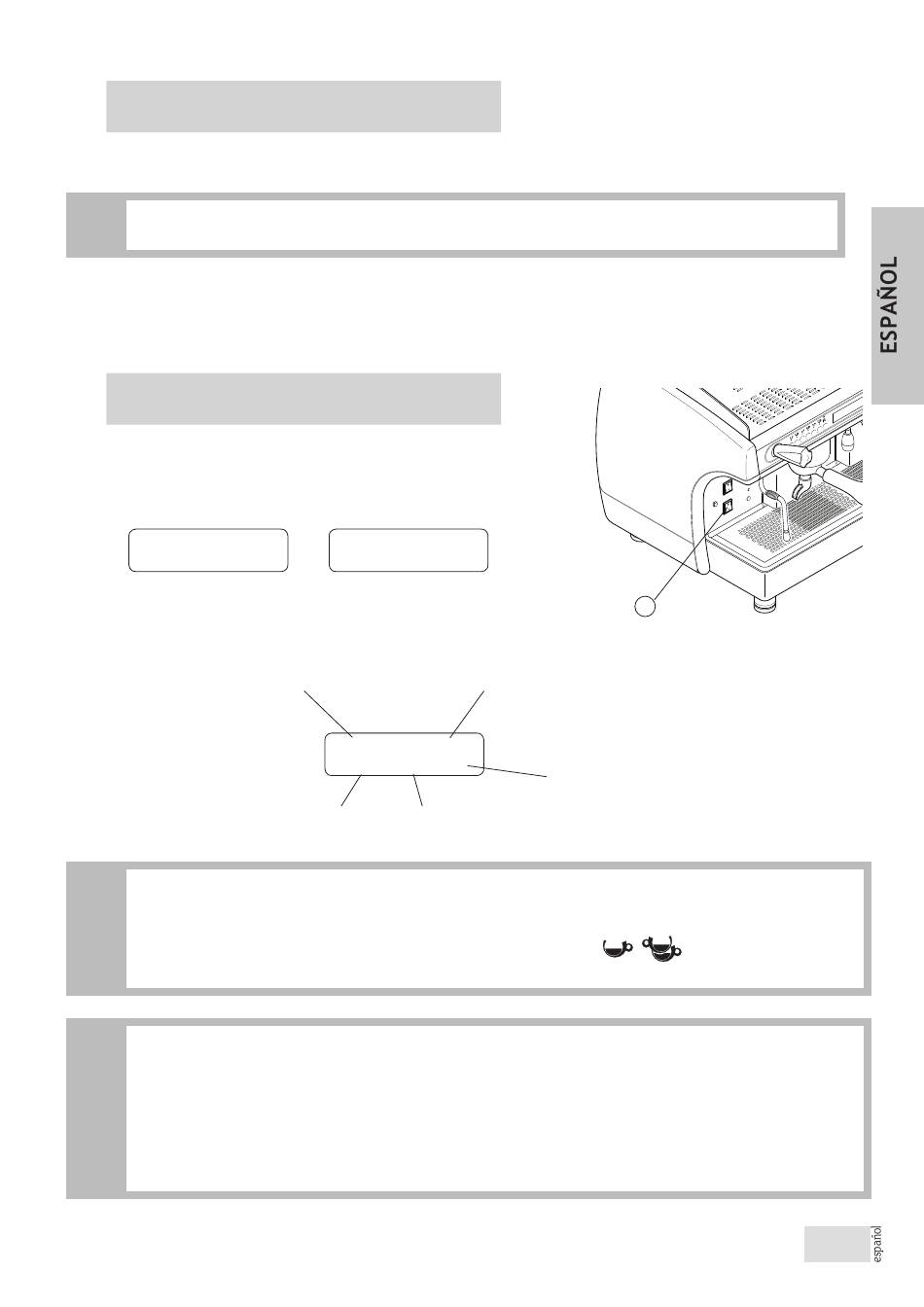 ESPAÑOL

español