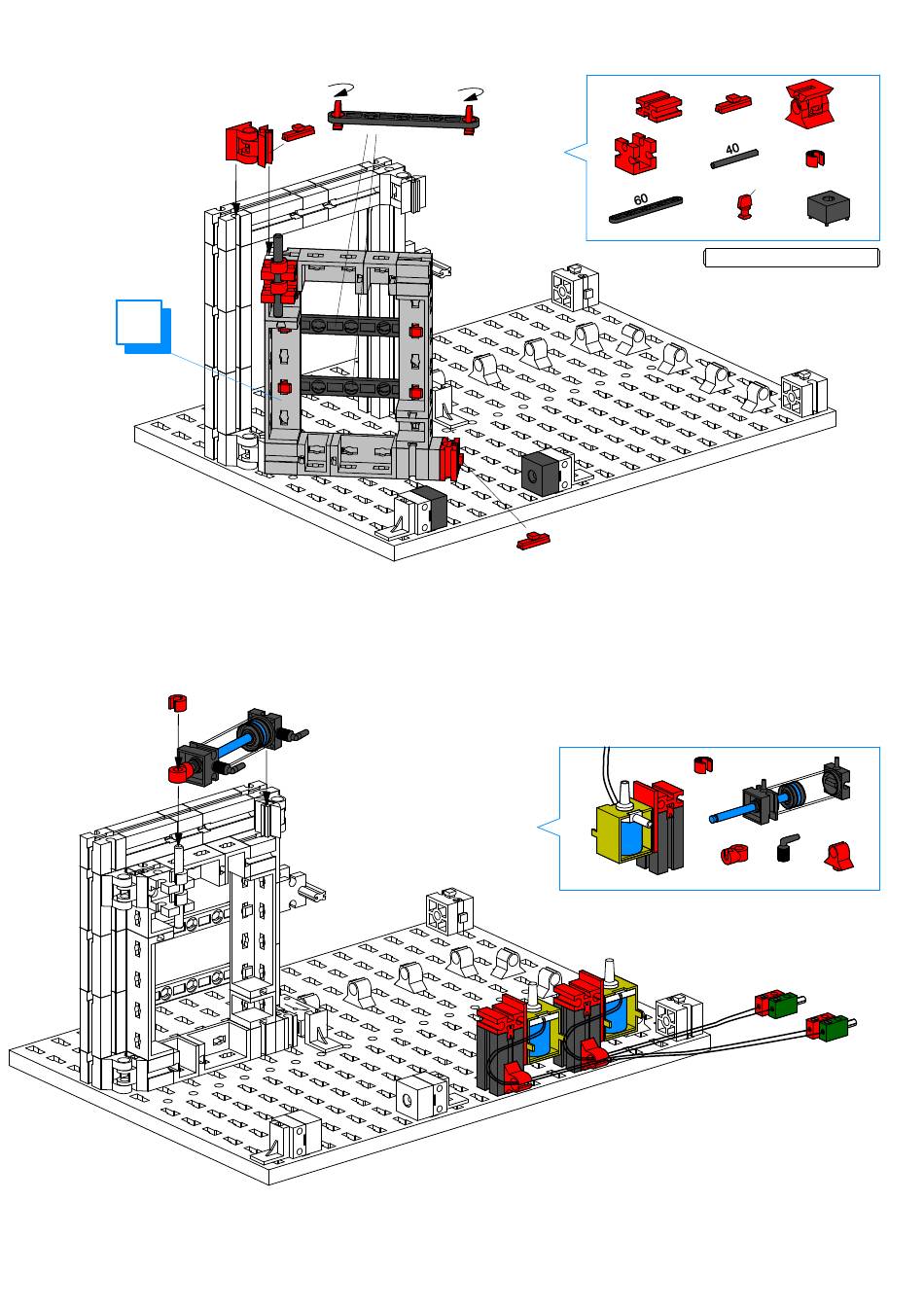 40

60