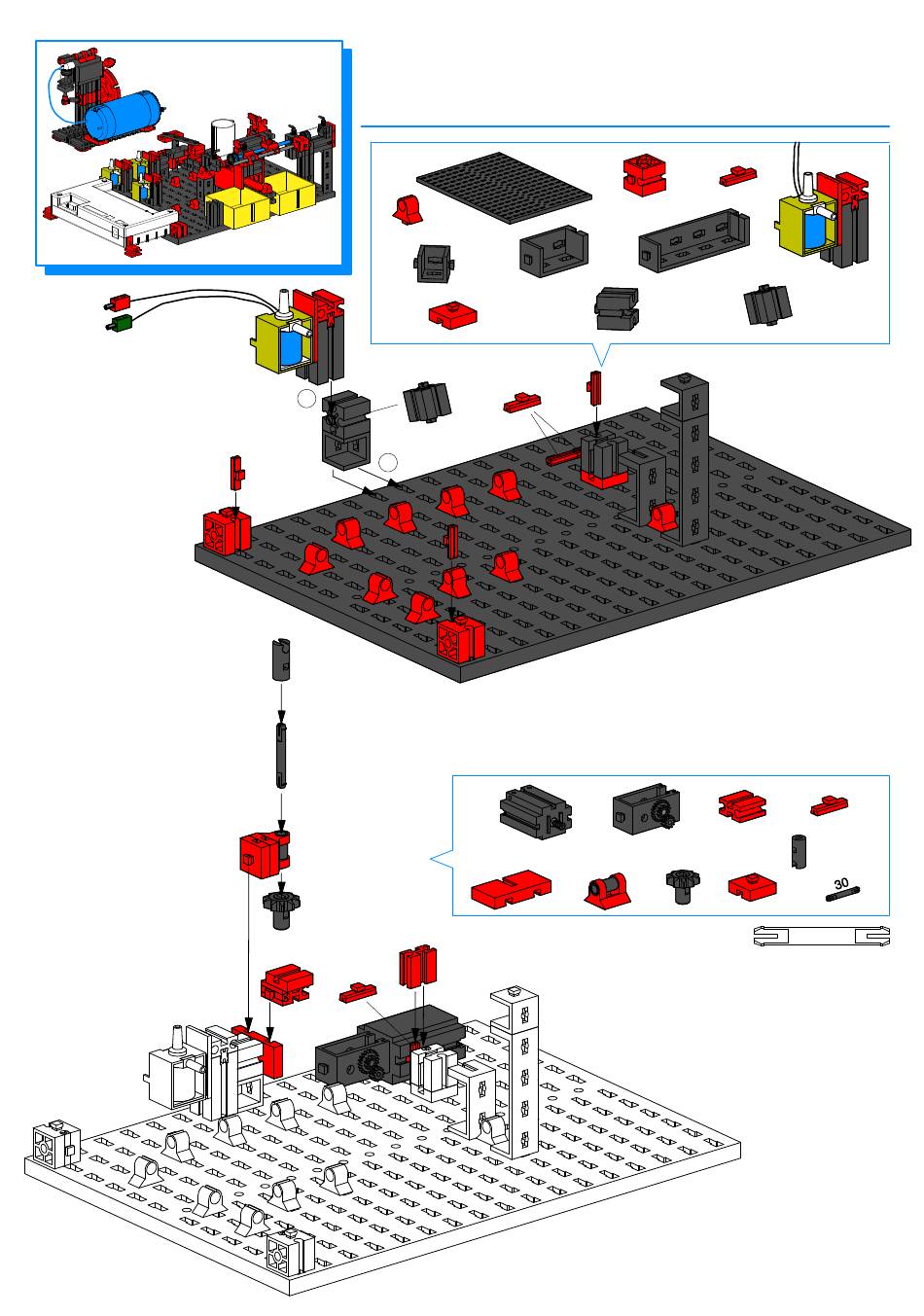 30