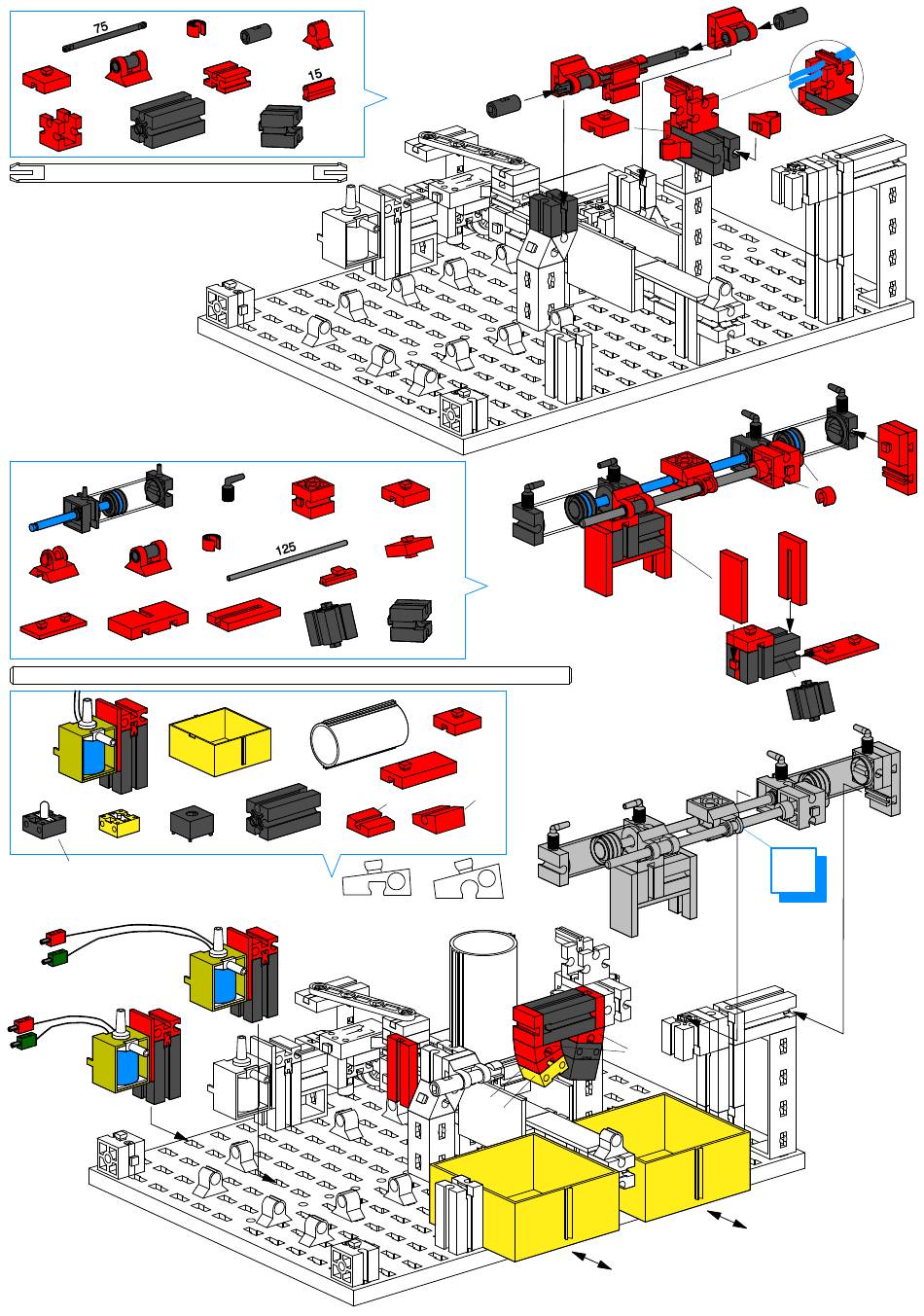 75

15

125