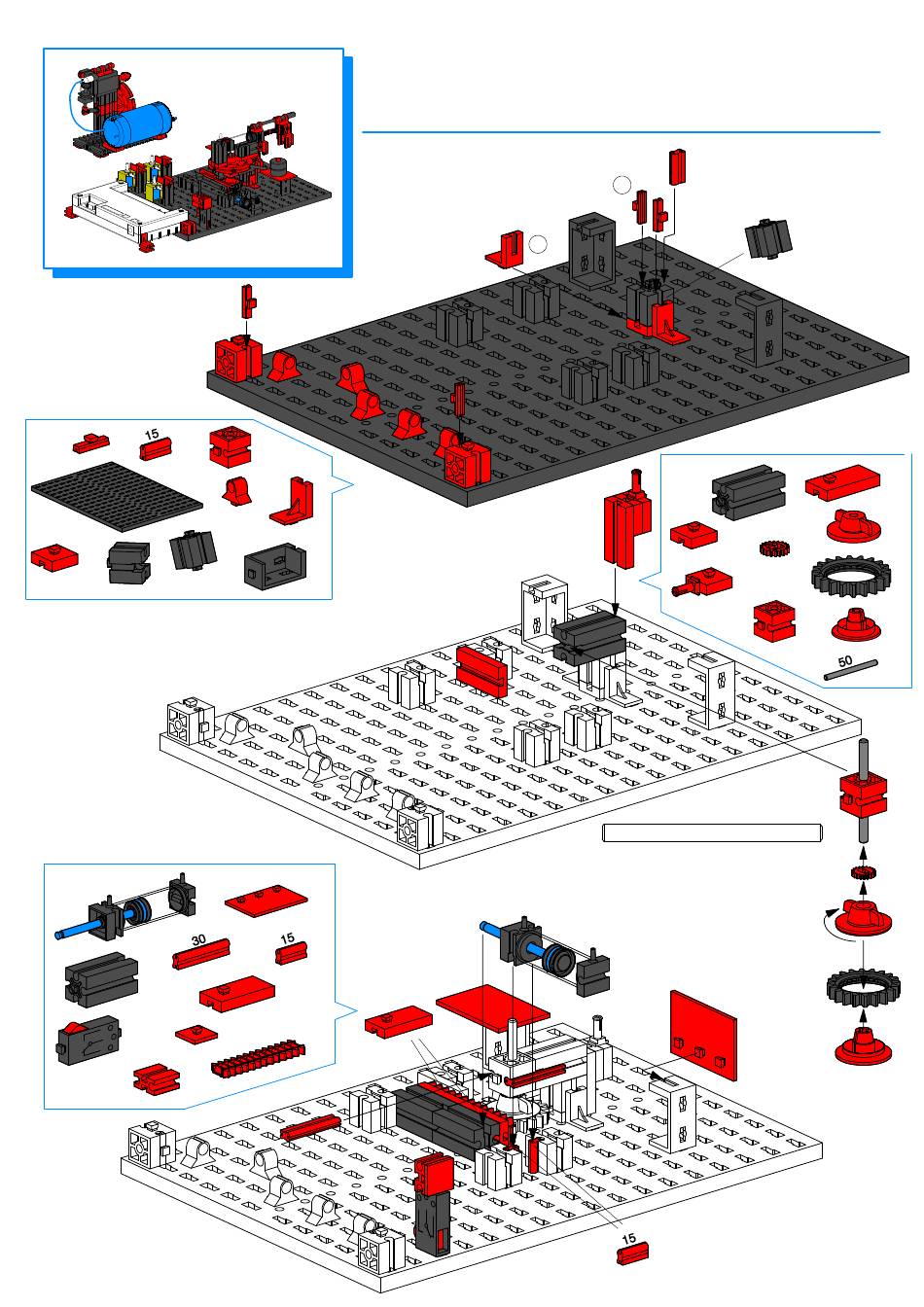 15

50

30

15

15