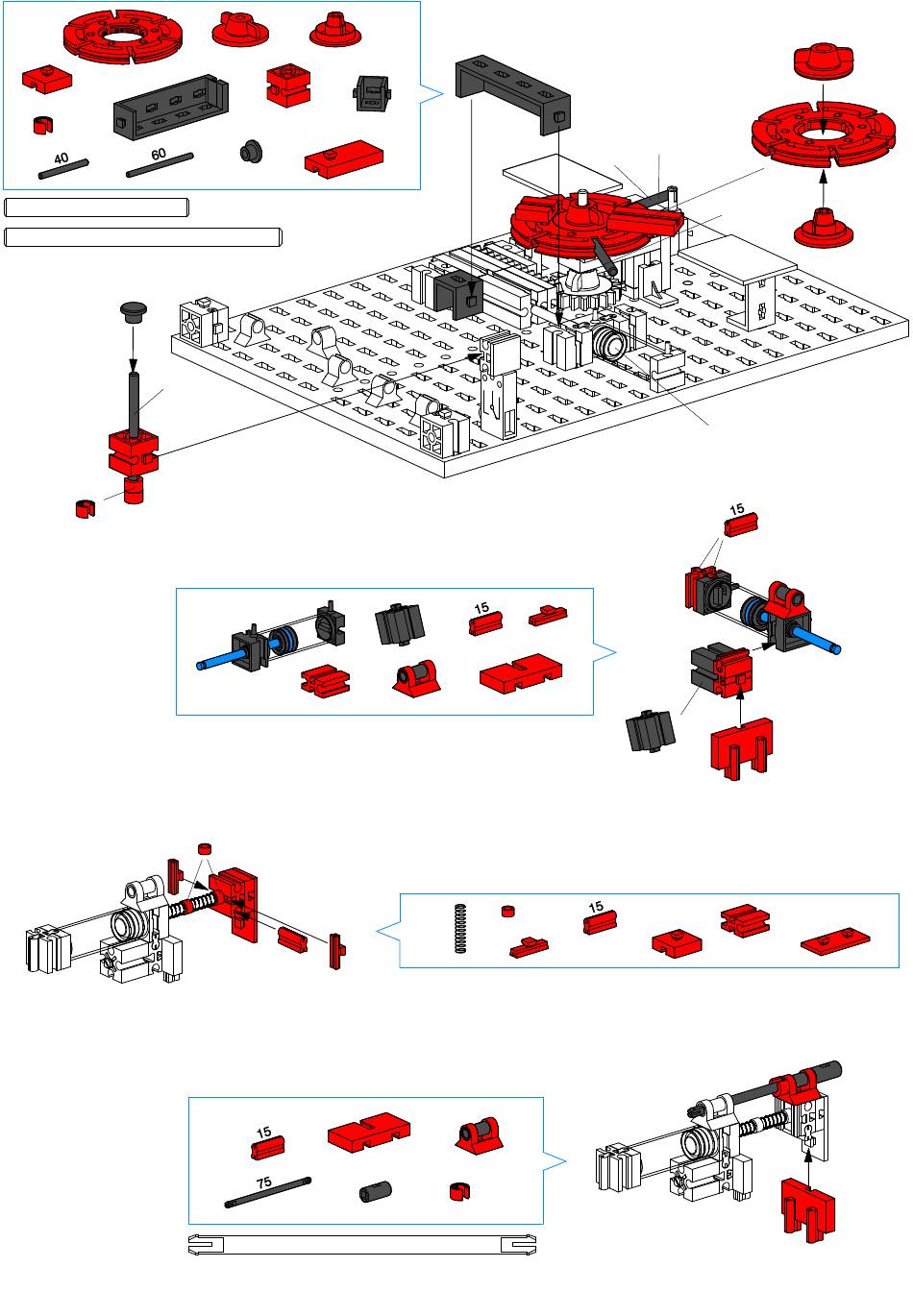 40
60
15
15
15
15
75