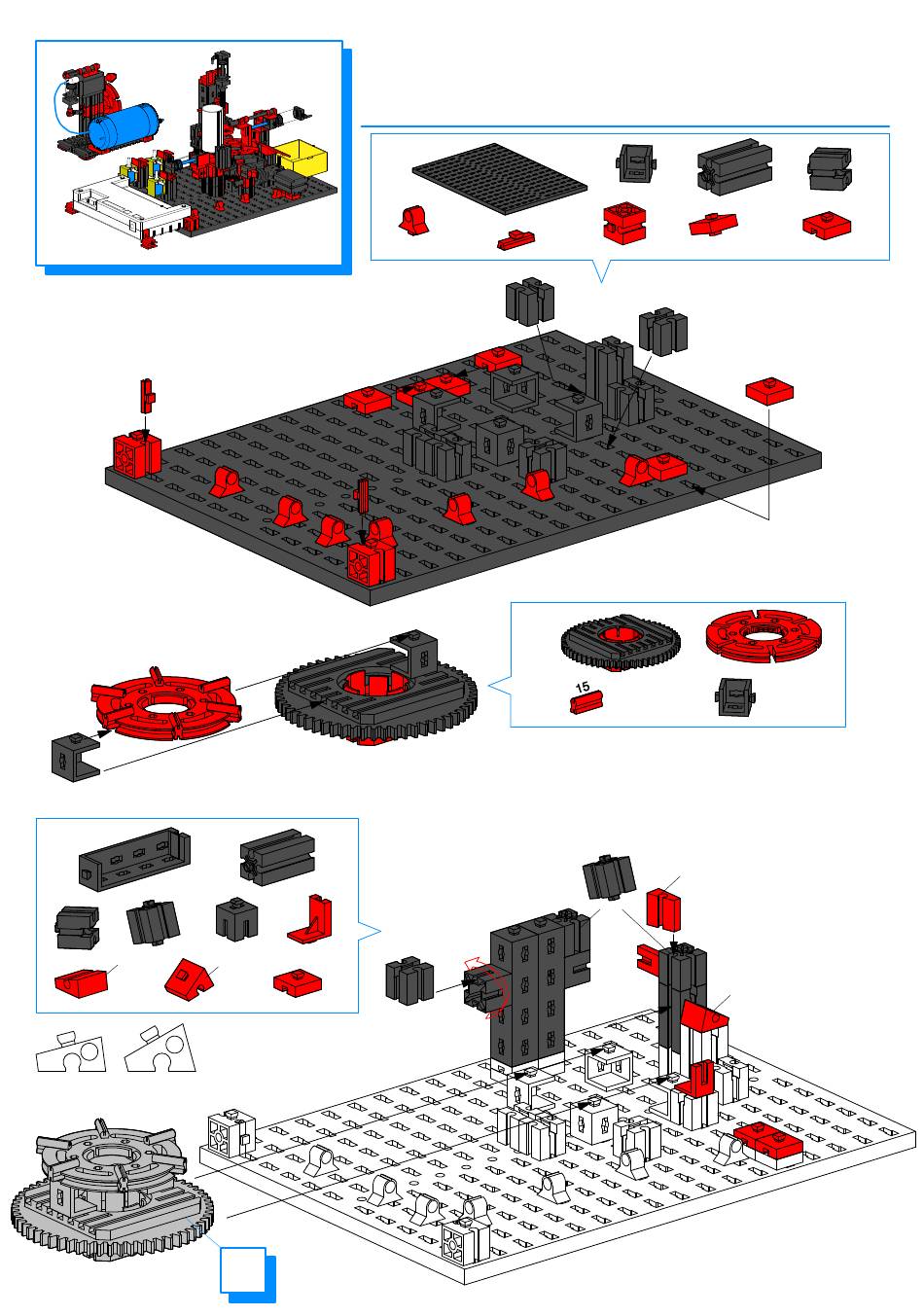 15