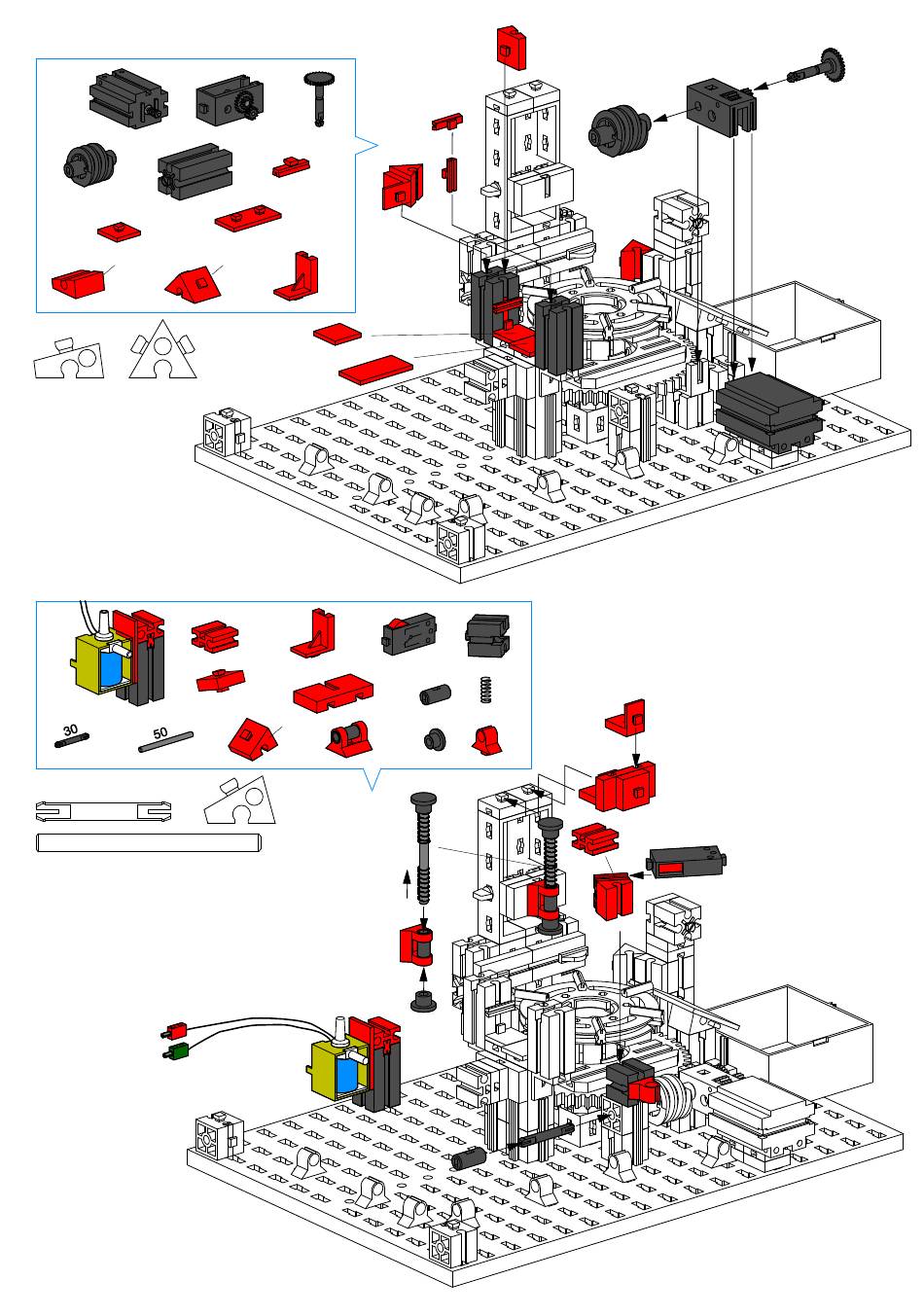 30

50