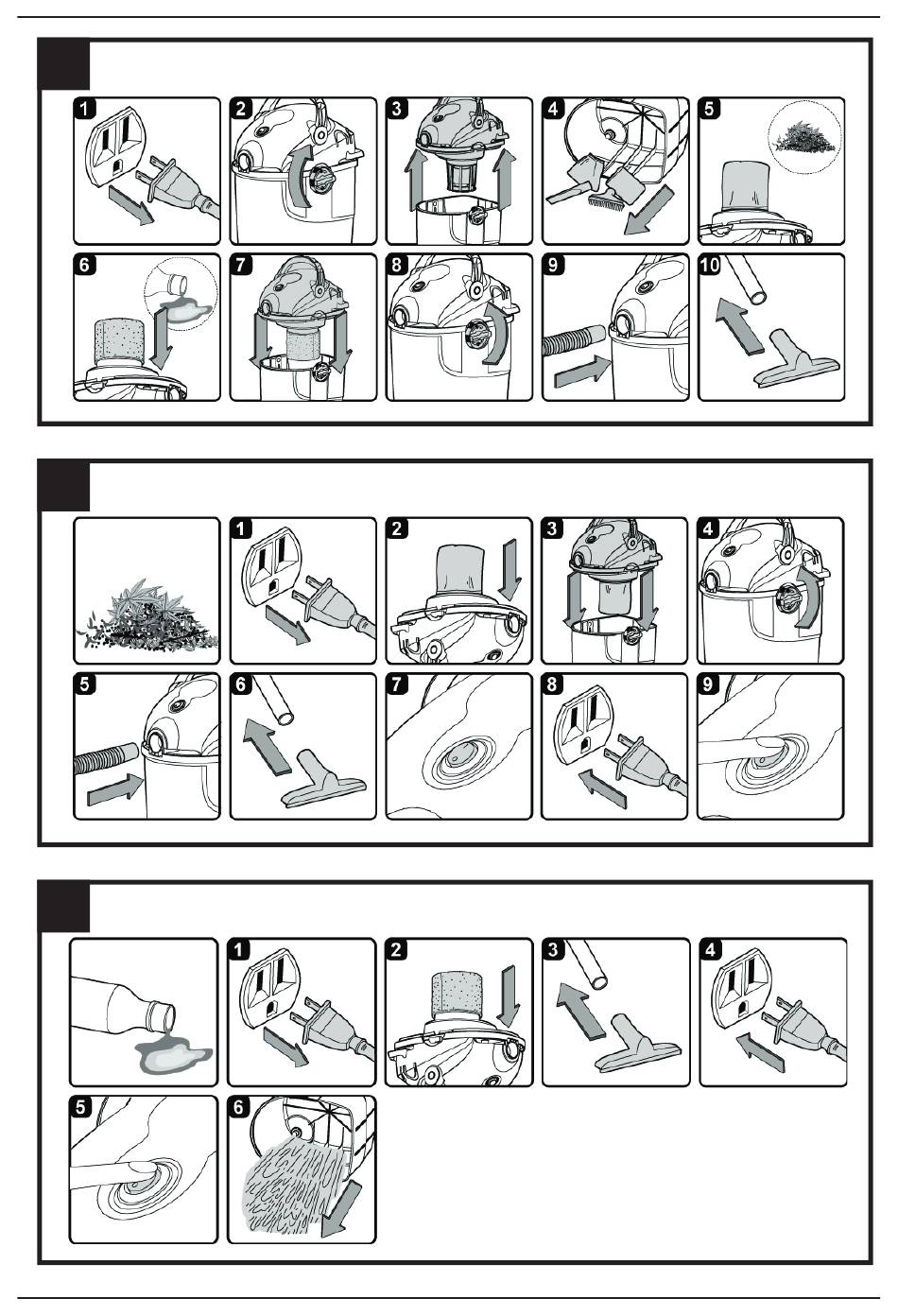 1
2
3
4
5
6
7
8
9
10

1
2
3
4
5
6
7
8
9

1
2
3
4
5
6