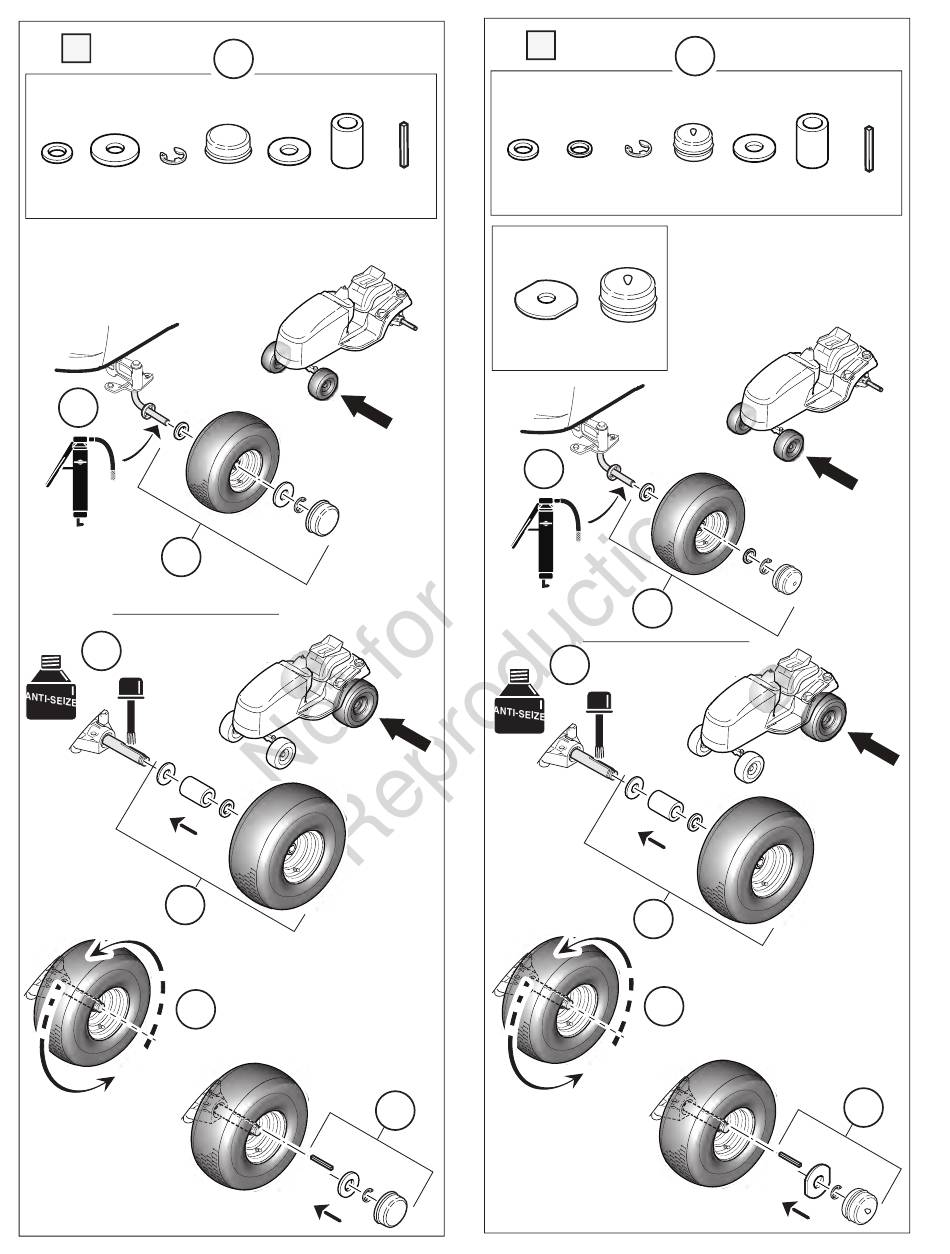 ANTI-SEIZE

ANTI-SEIZE

Not for Reproduction