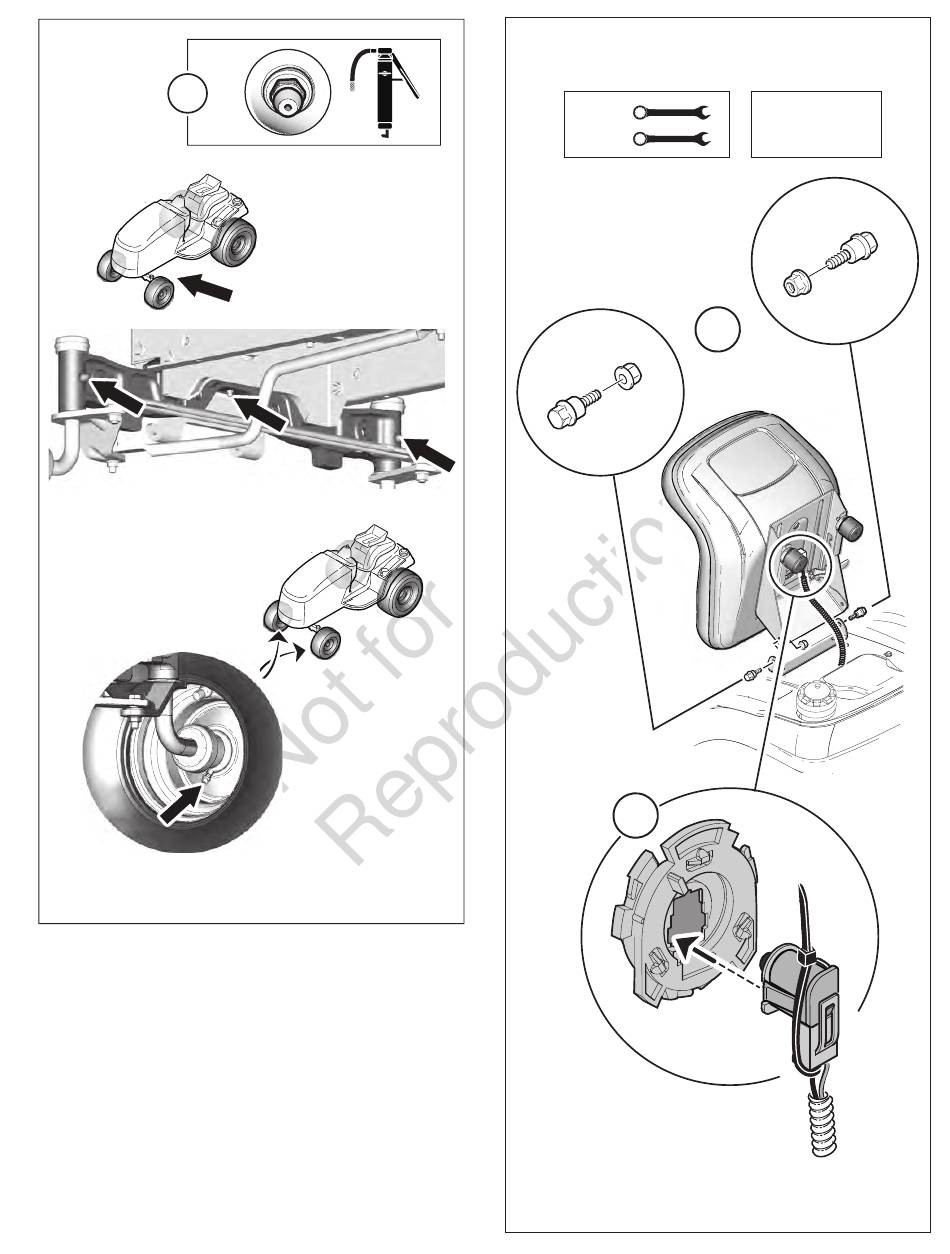 Not for Reproduction