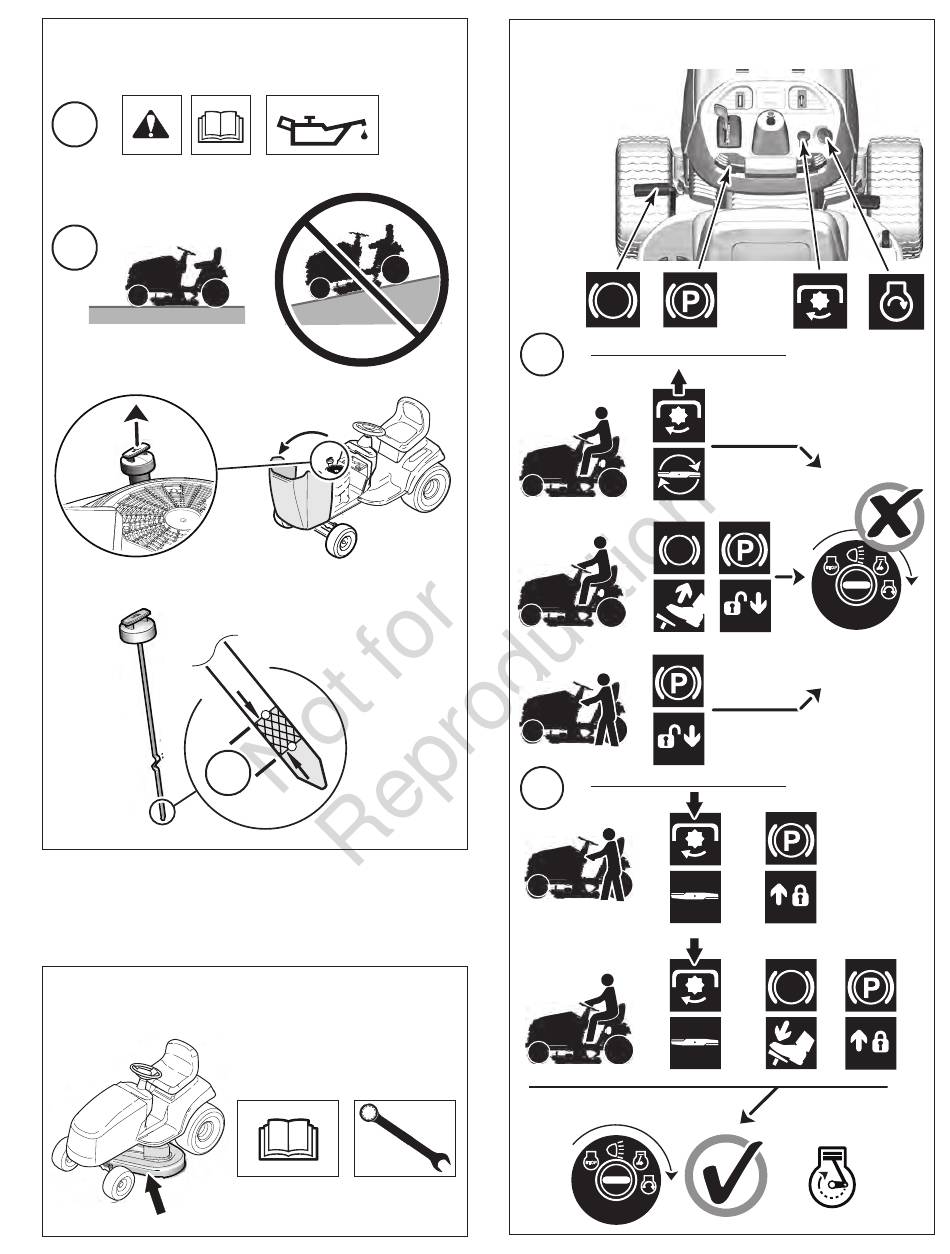 Not for Reproduction