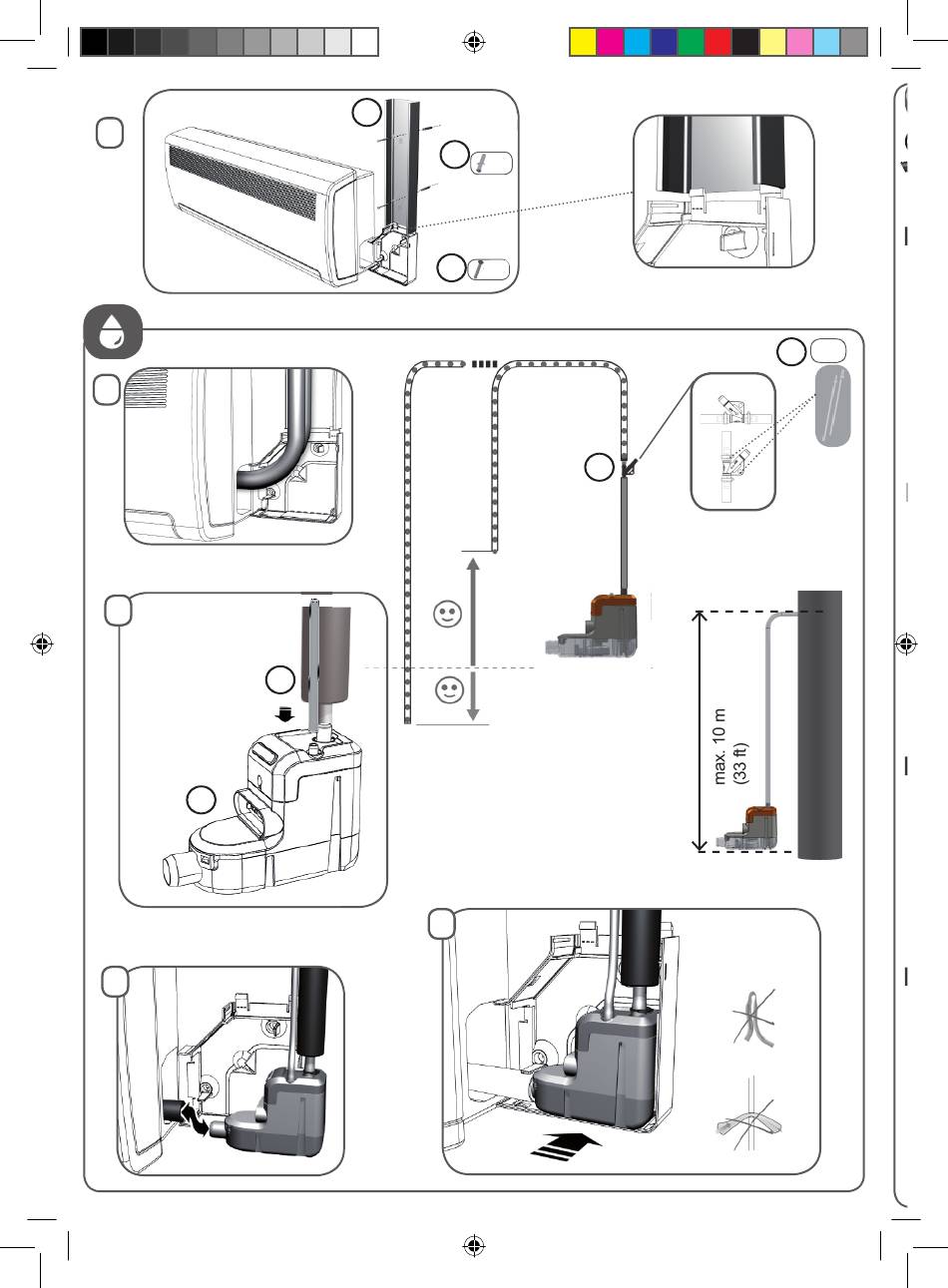 max. 10 m
(33 ft)