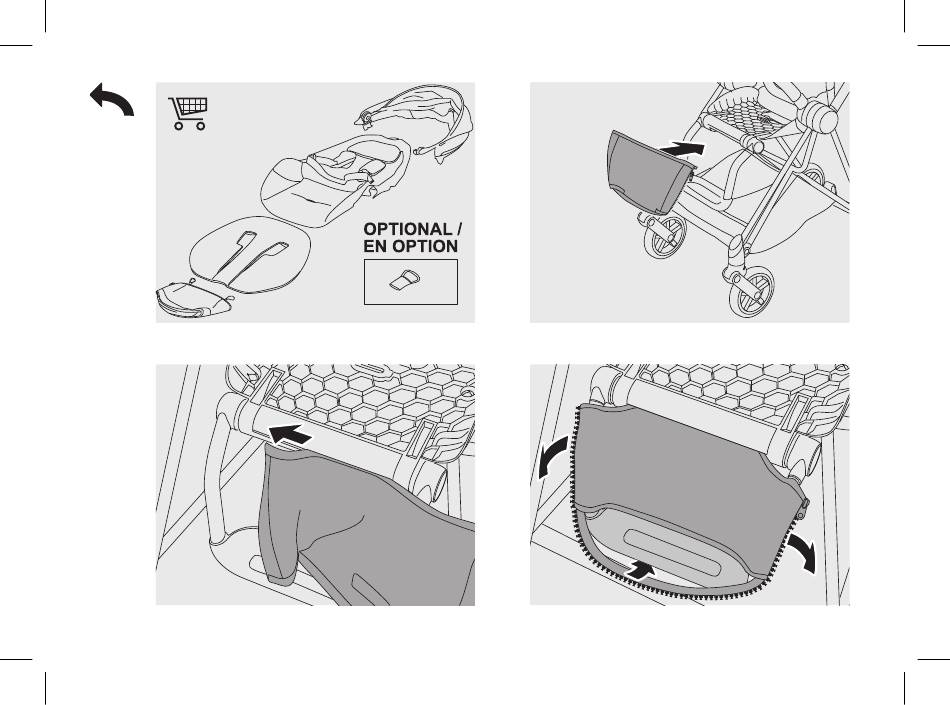 OPTIONAL /
EN OPTION