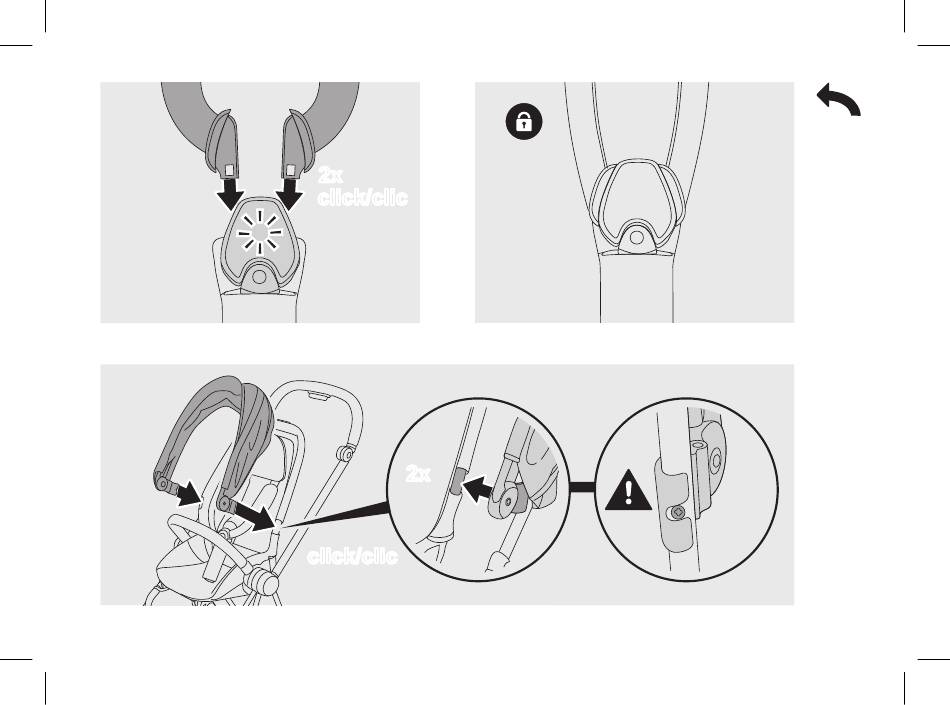 2x
click/clic

2x

click/clic