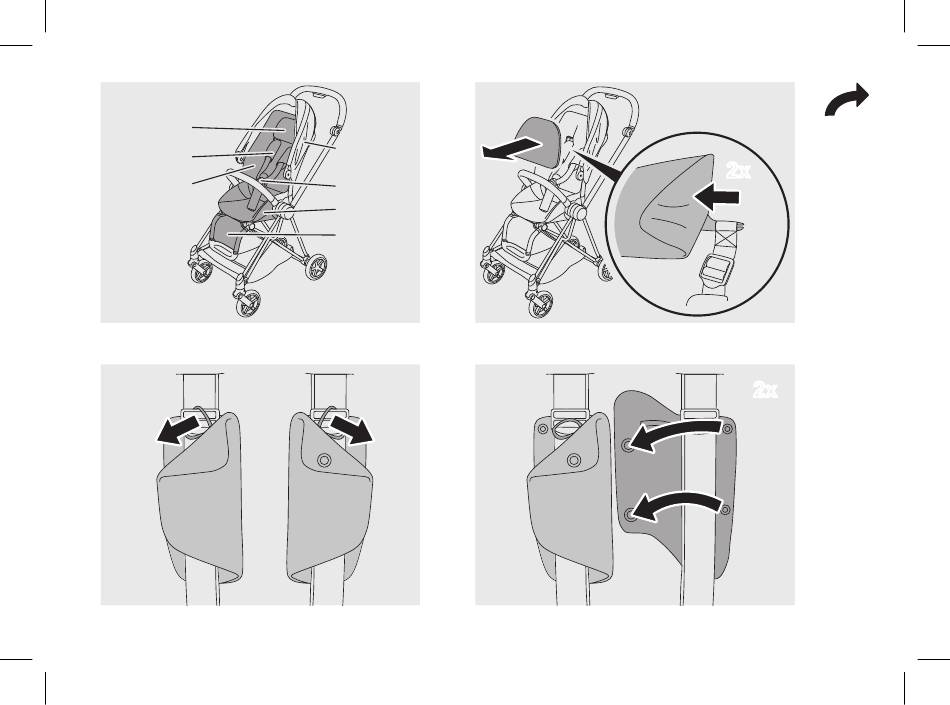 2x

2x