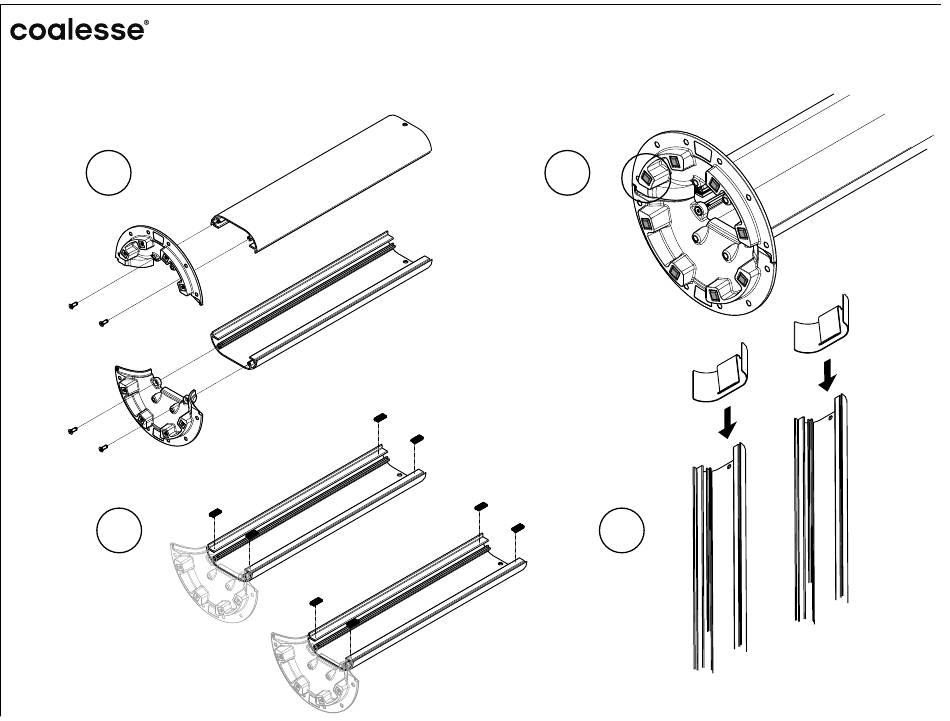 coalesse®