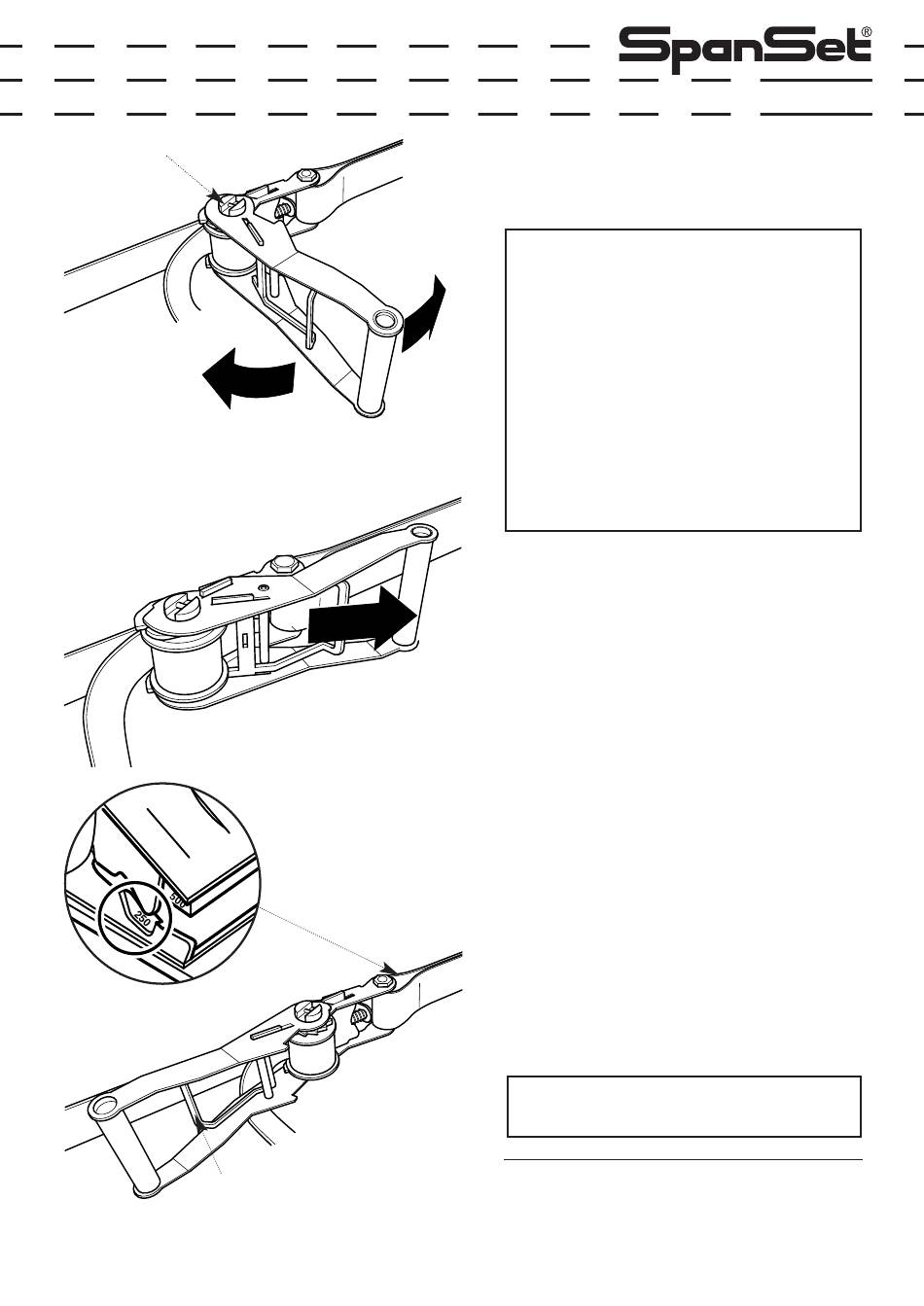 SpanSet®

500
250