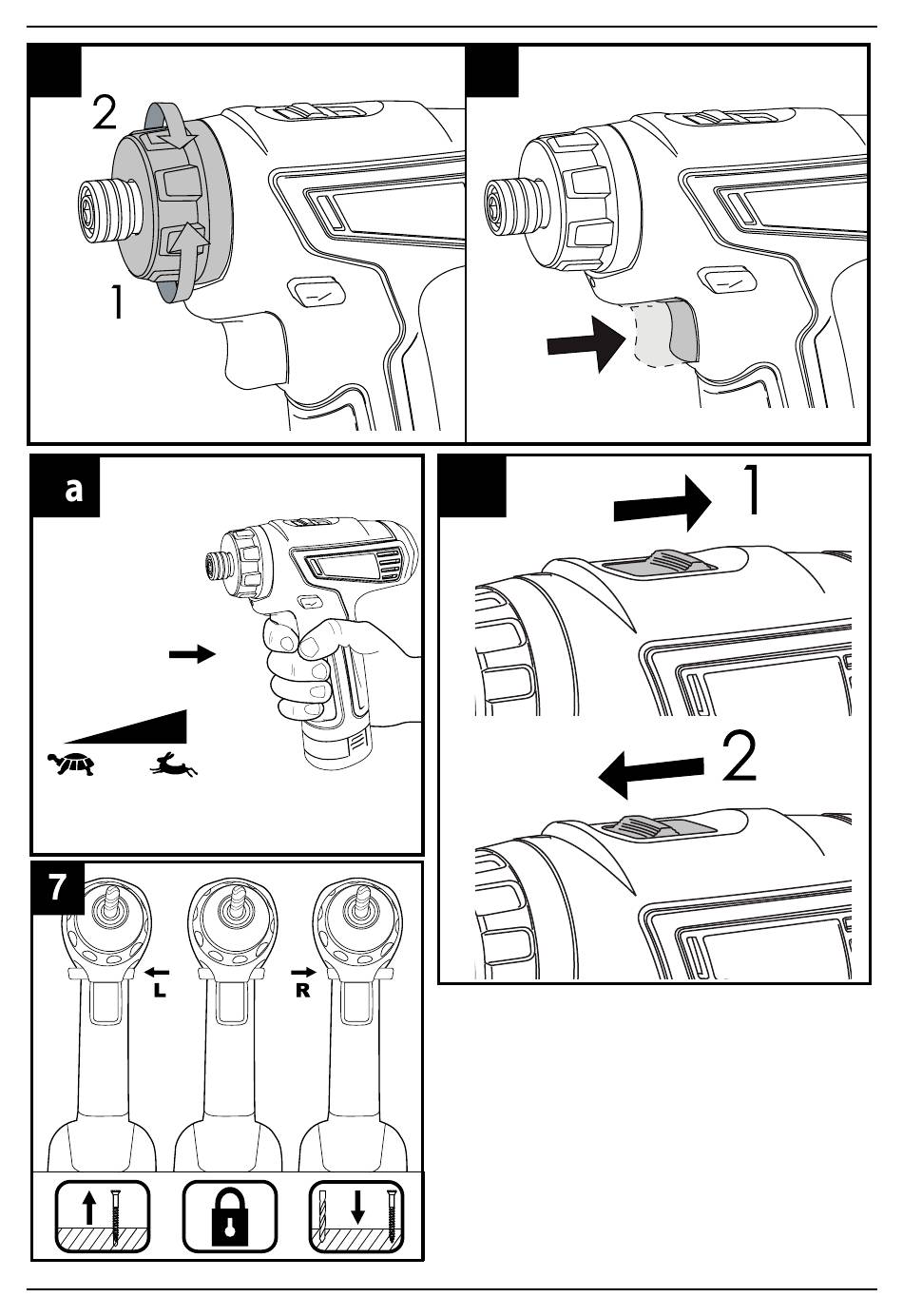 2

1

a

1

2

7

L

R