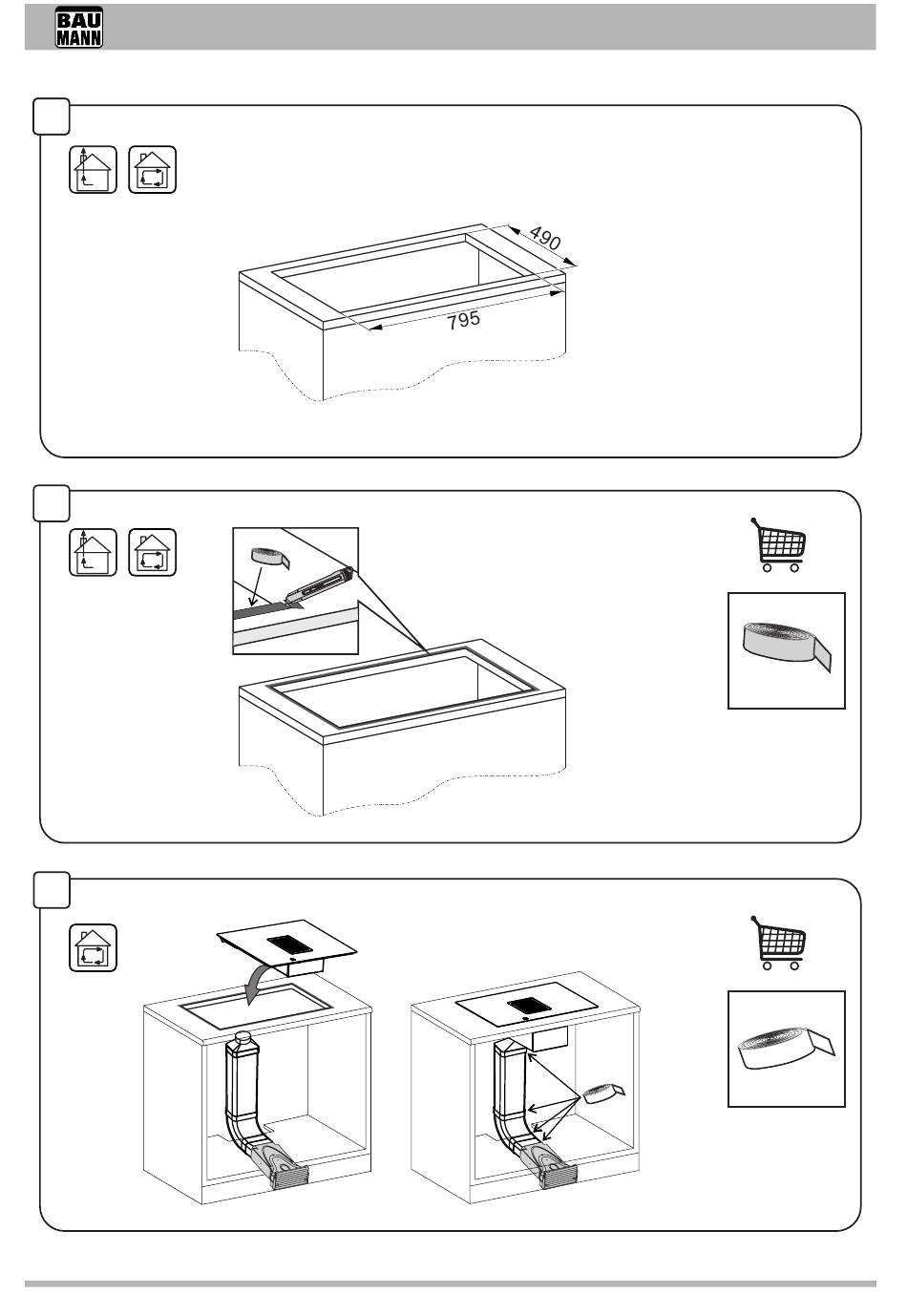 BAU
MANN

490

795