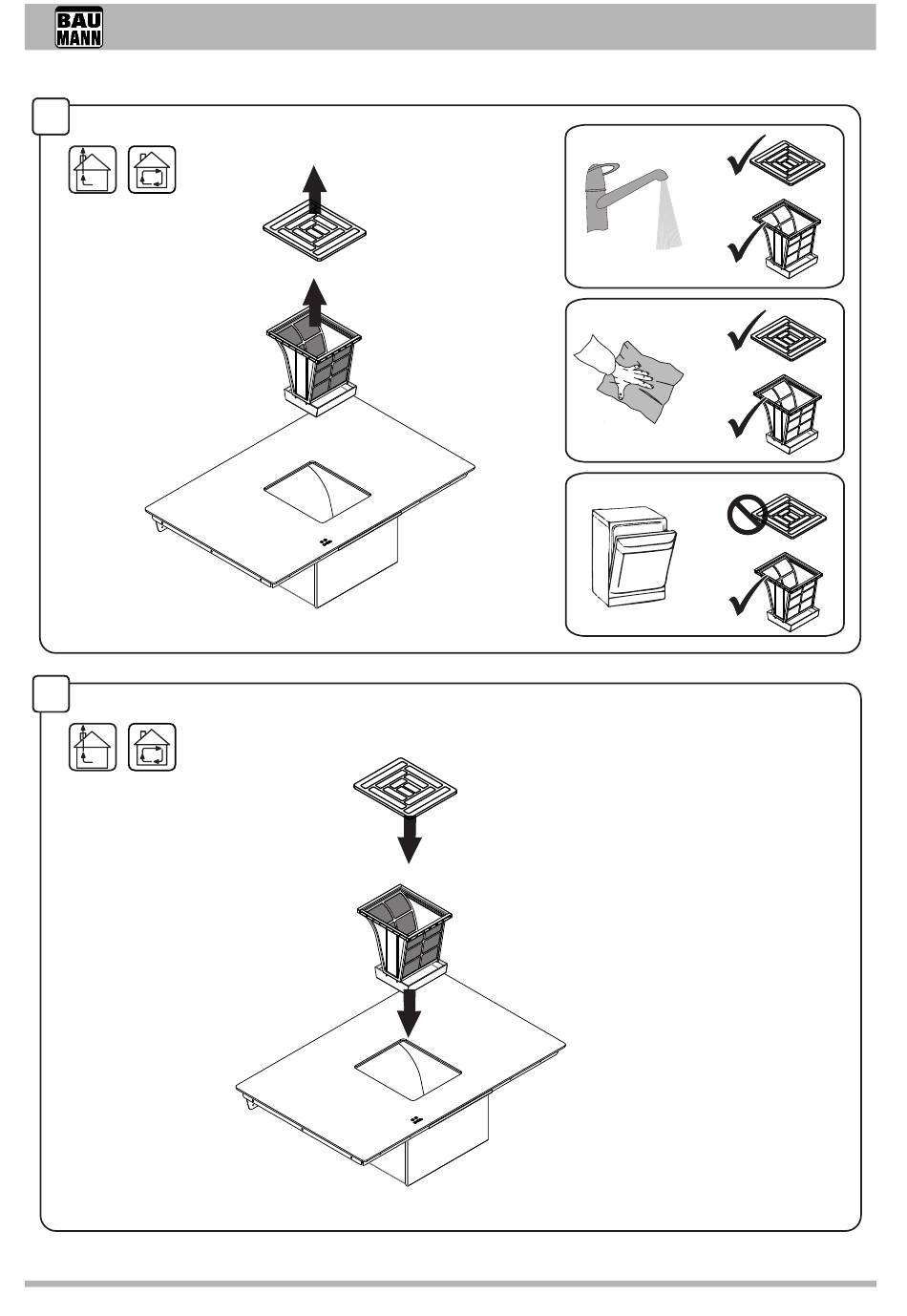 BAU MANN