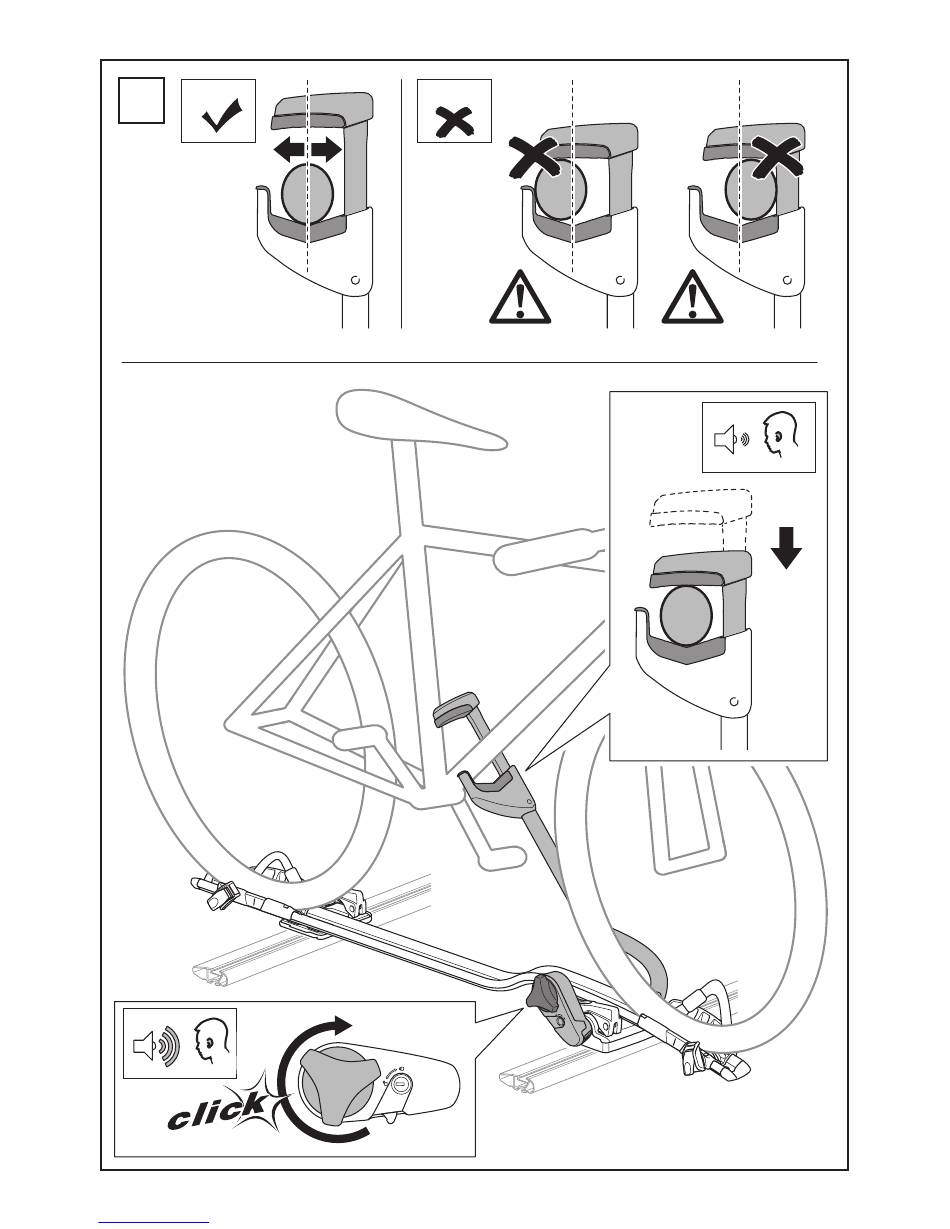 click