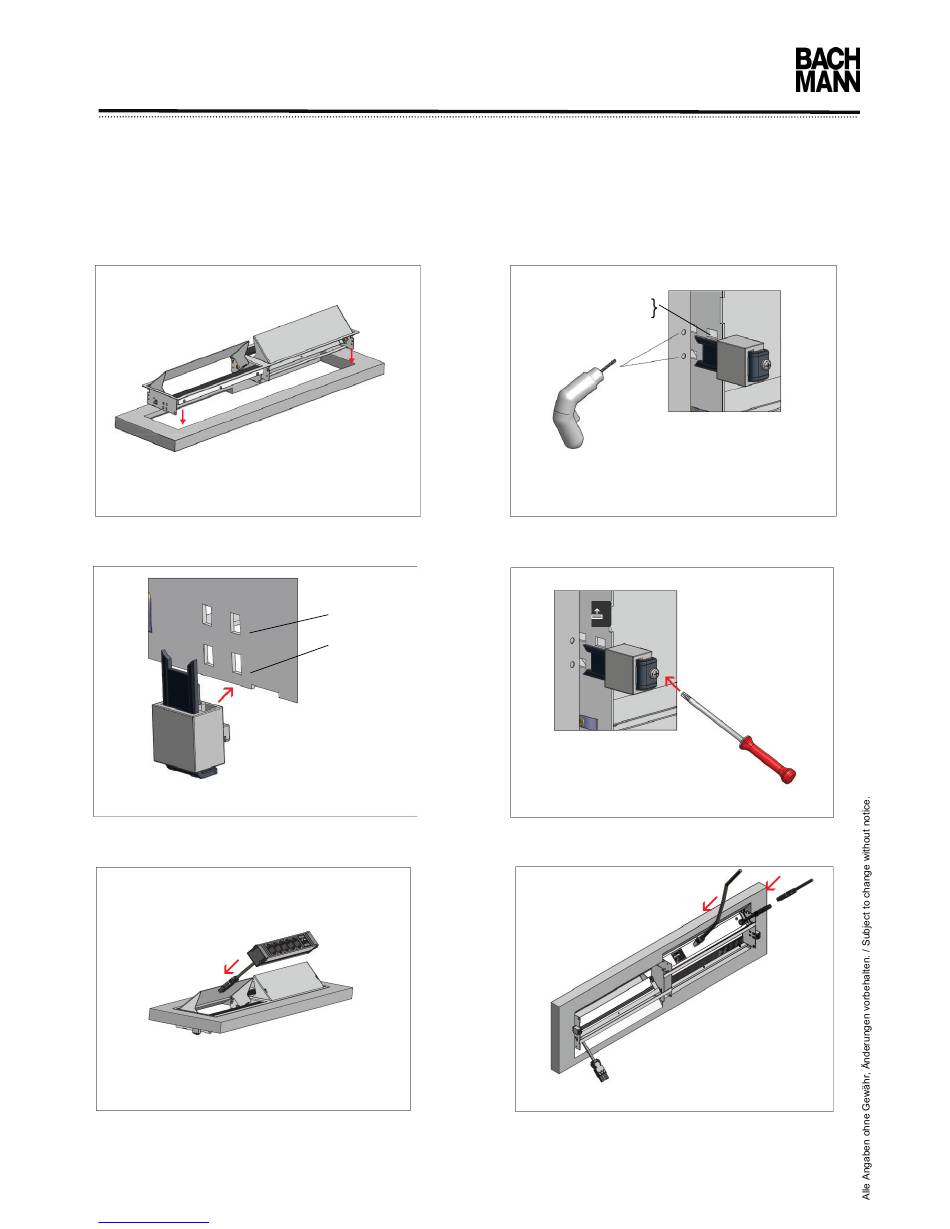 BACH MANN

Alle Angaben ohne Gewähr, Änderungen vorbehalten. / Subject to change without notice.