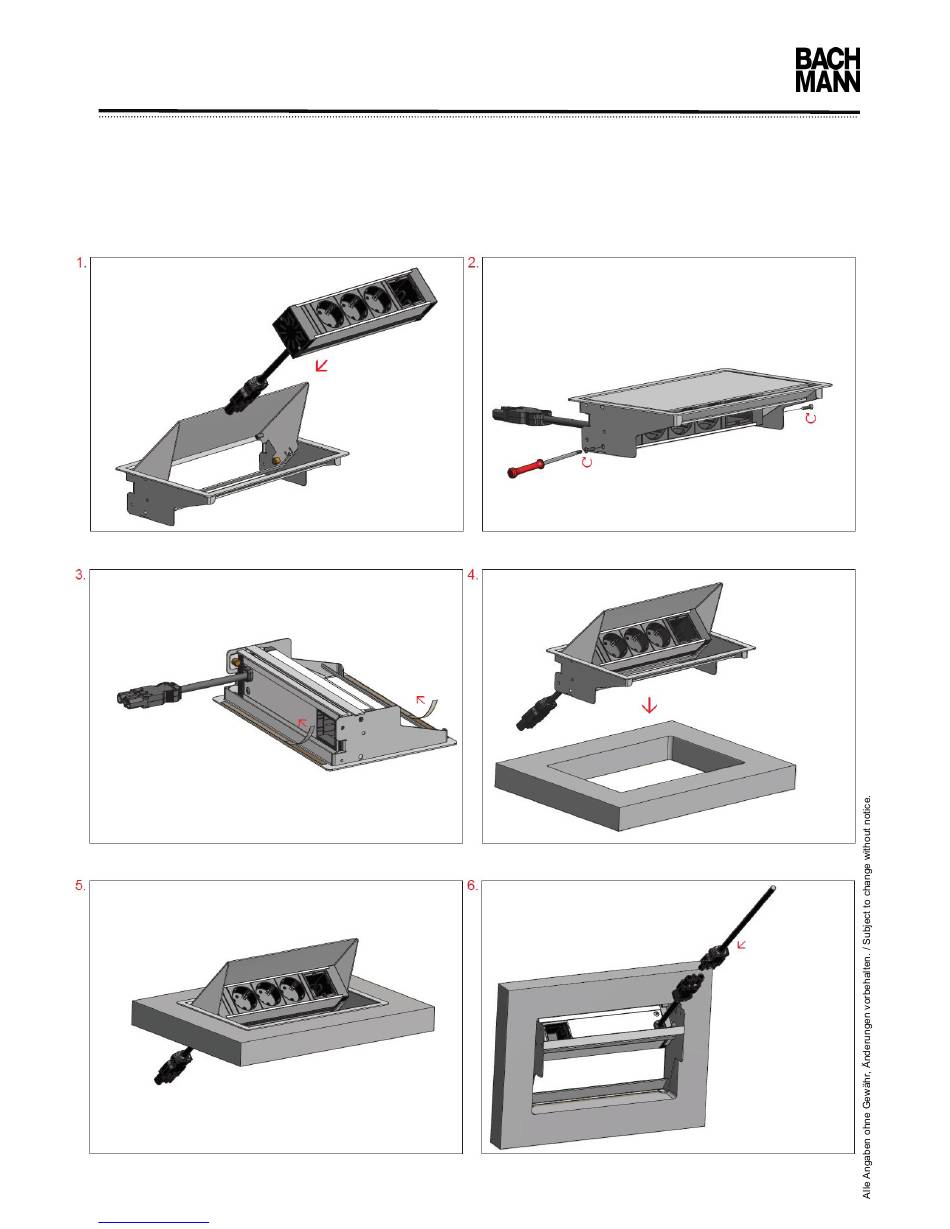 BACH
MANN

1.

2.

3.

4.

5.

6.

Alle Angaben ohne Gewähr, Änderungen vorbehalten. / Subject to change without notice.