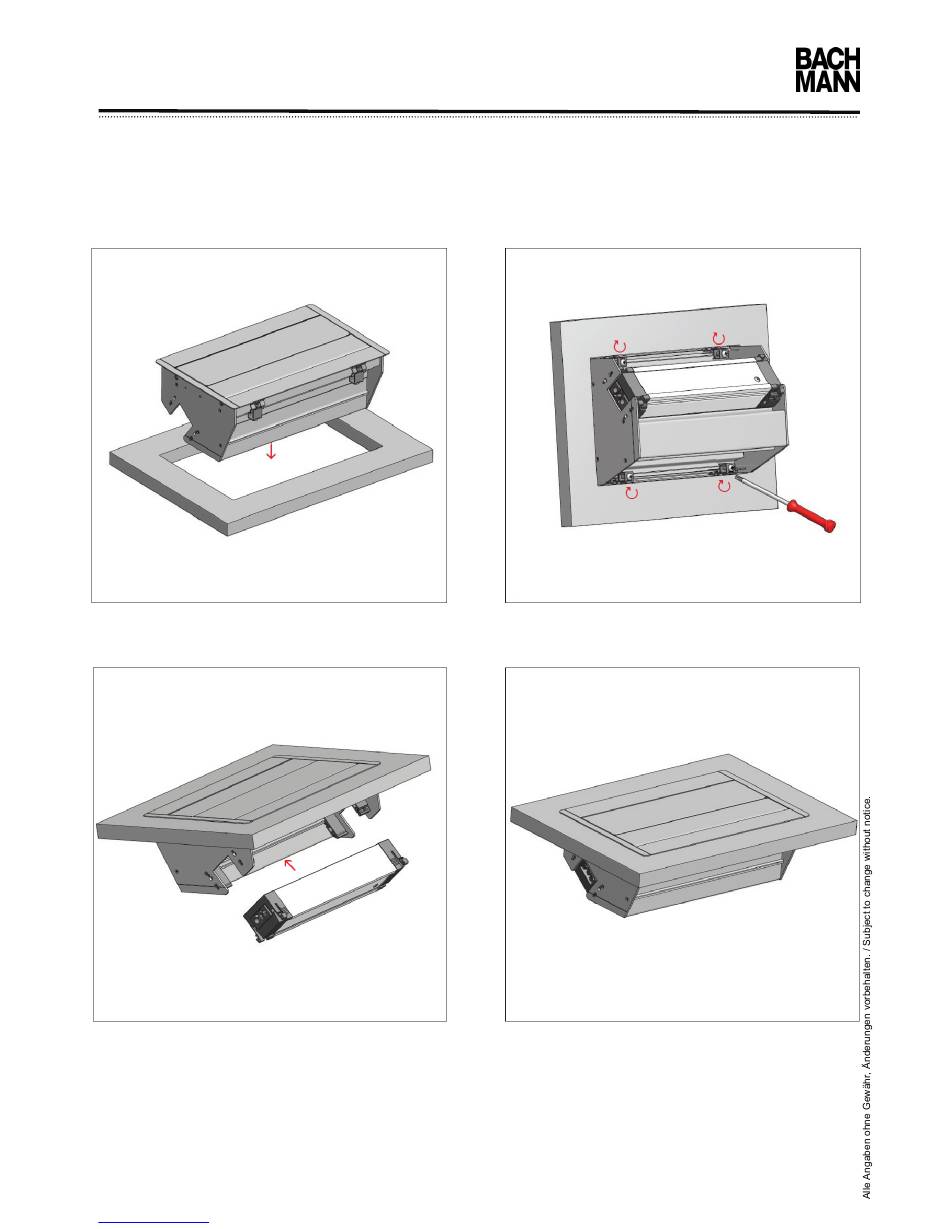 BACH
MANN

Alle Angaben ohne Gewähr, Änderungen vorbehalten. / Subject to change without notice.