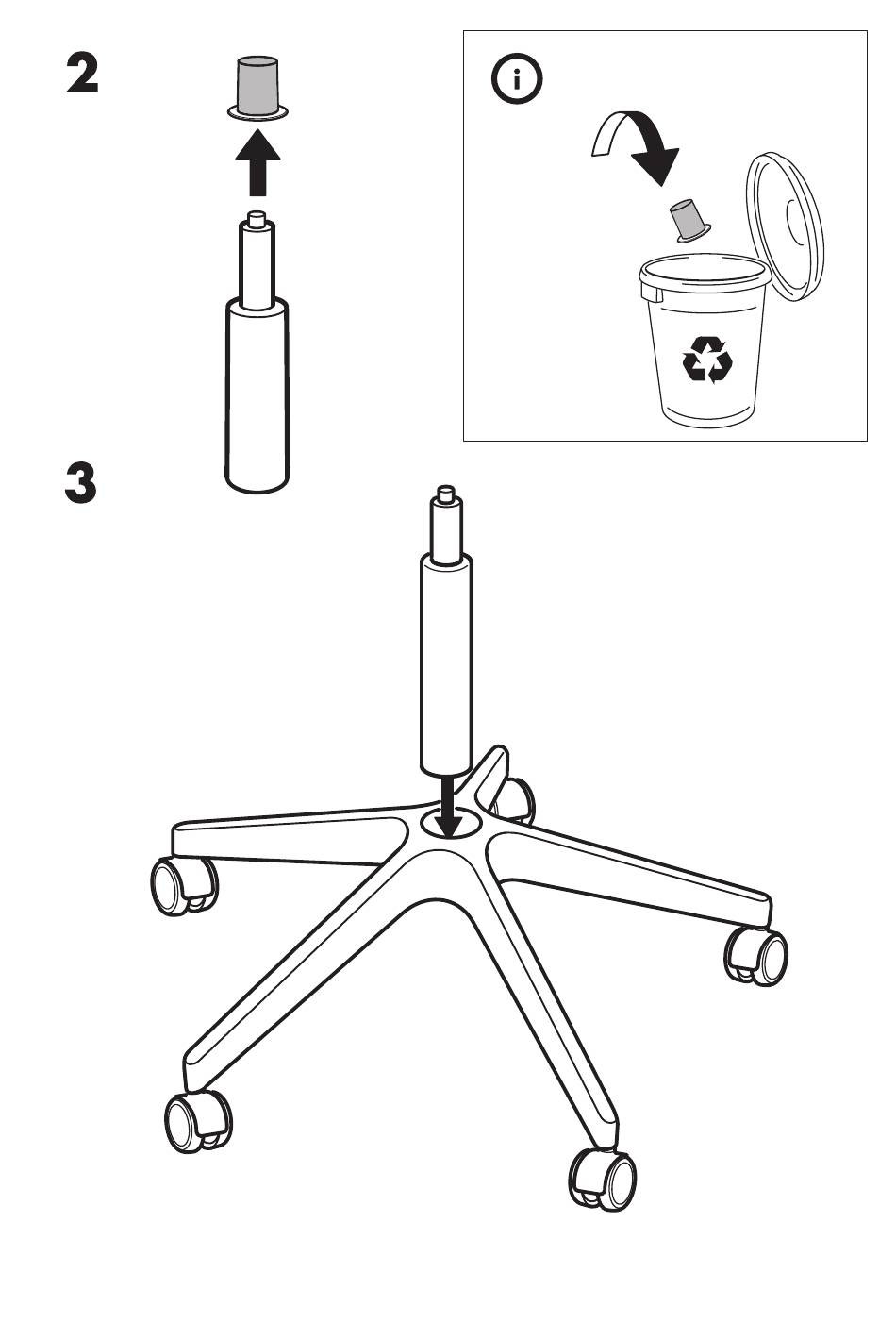 2

i

3