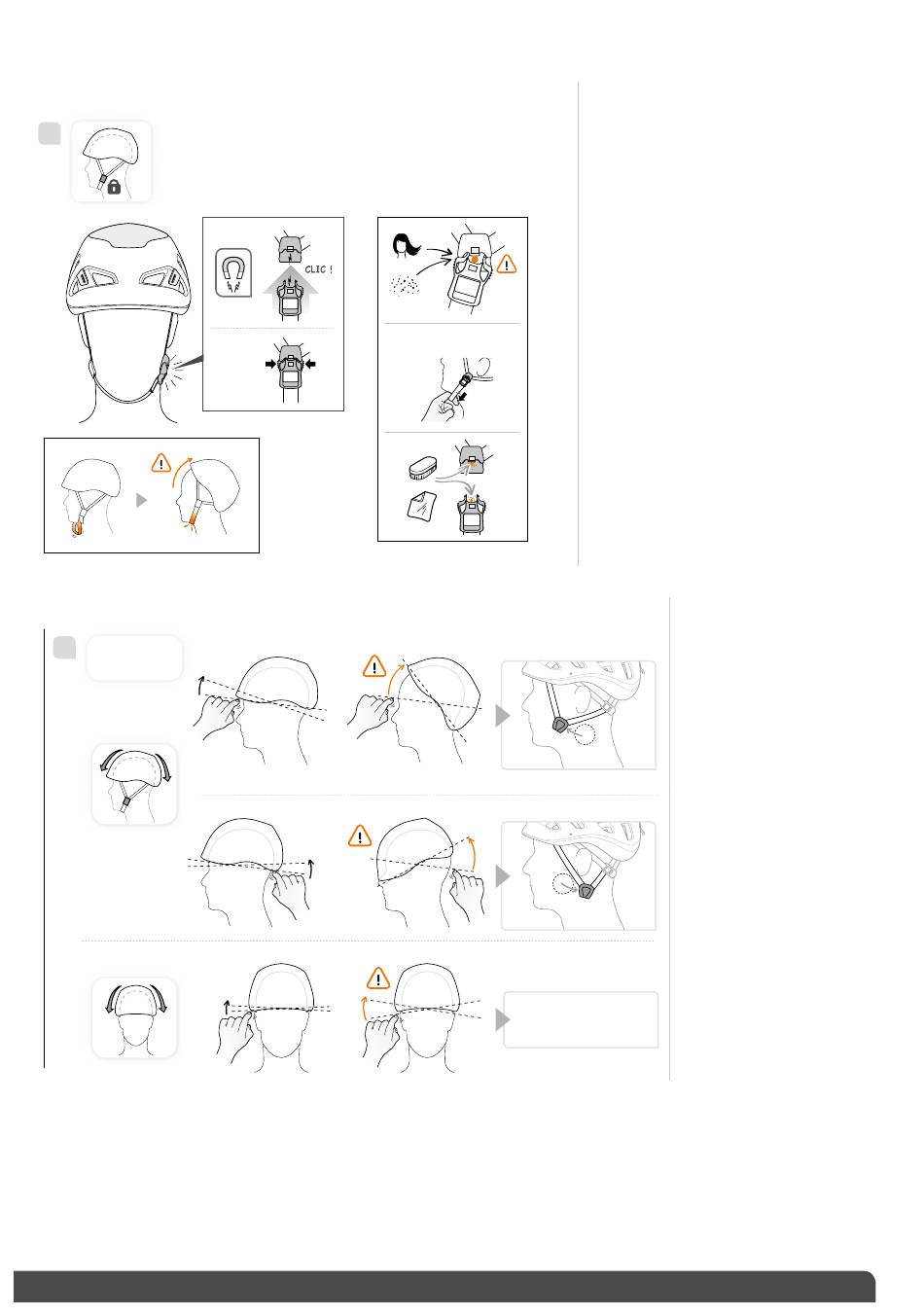 CLIC !